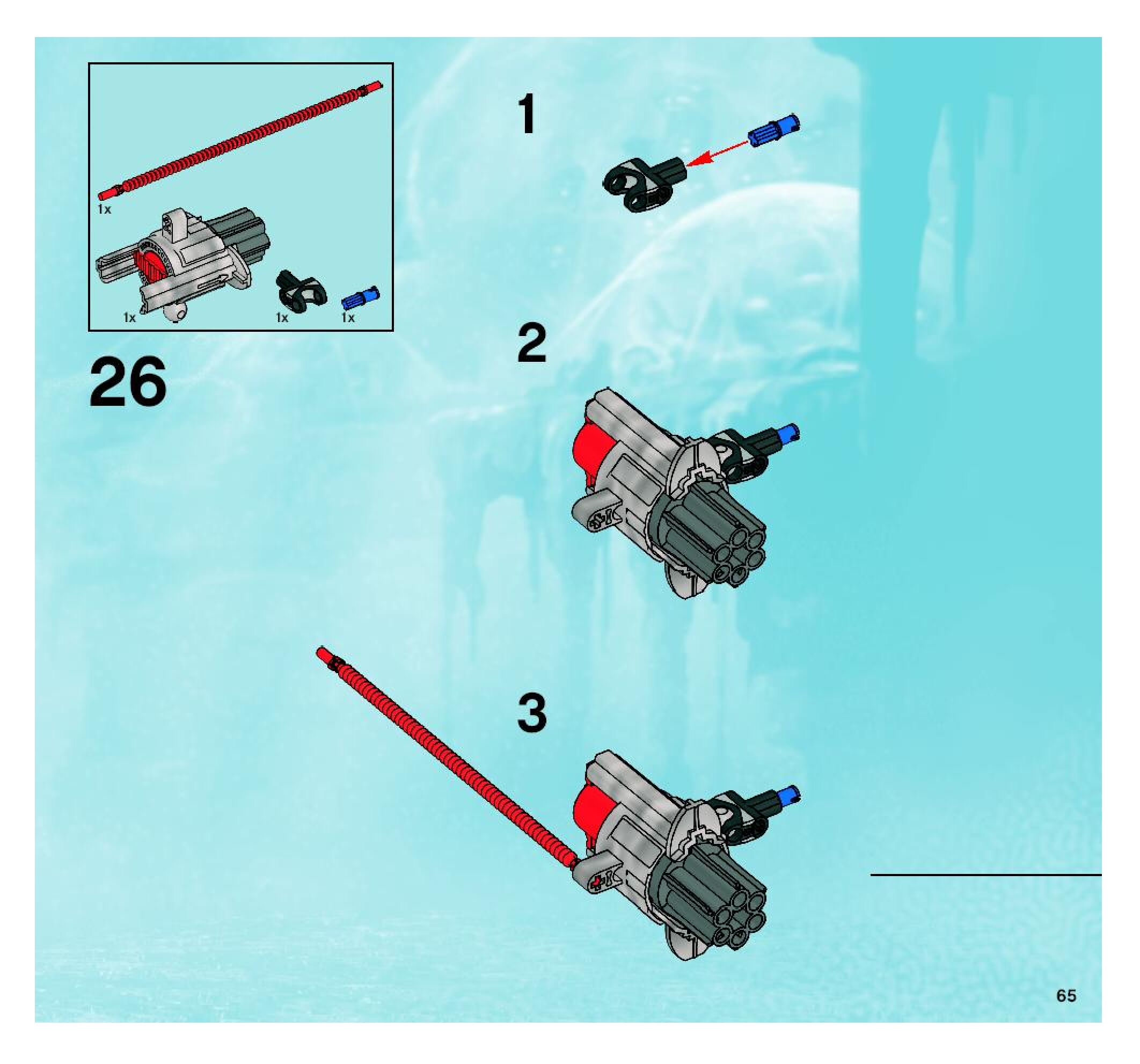 1x

1x

1x

1x

26

1

2

3

65