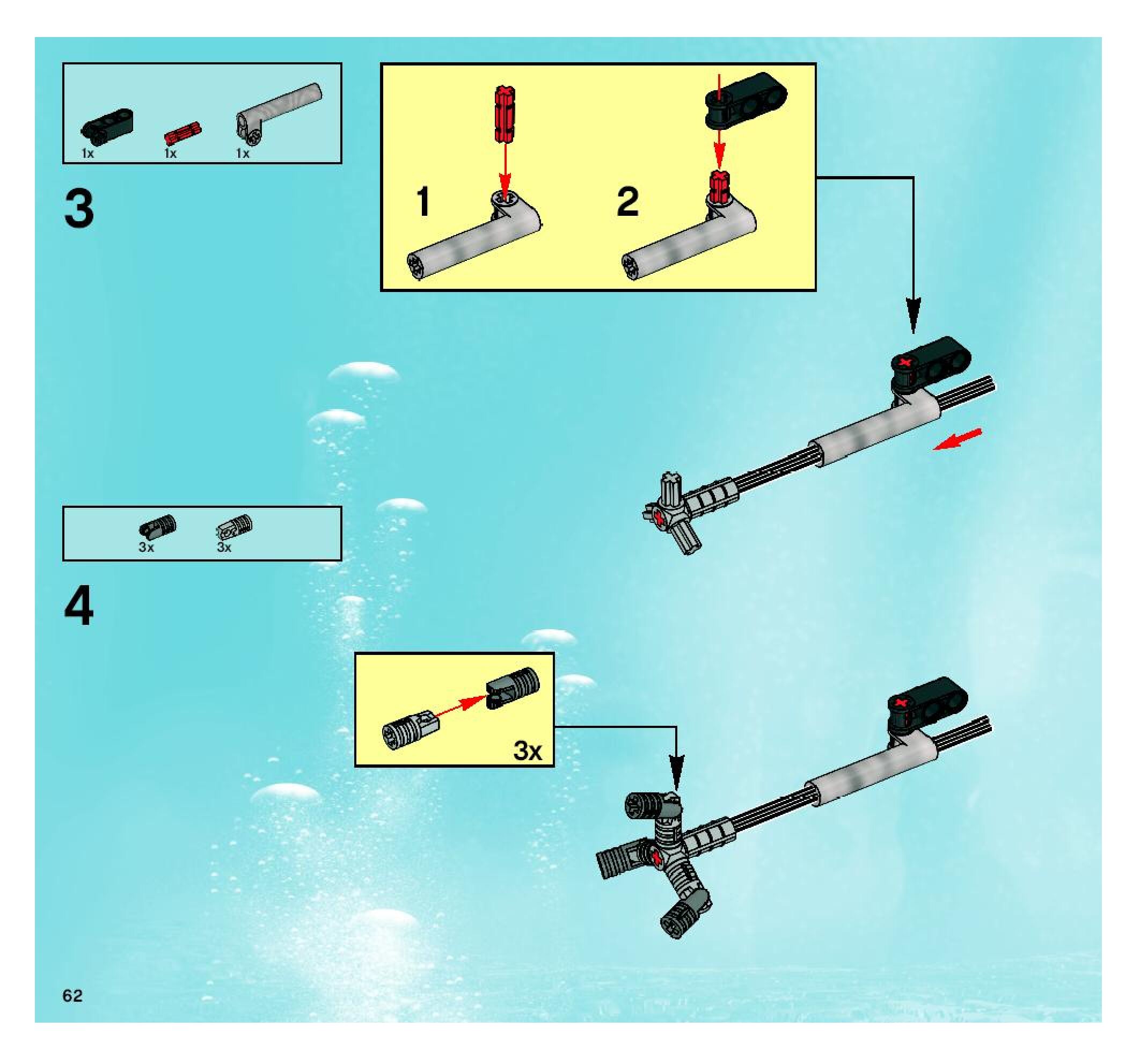 1x 1x 1x

3

1

2

3x 3x

4

3x

62