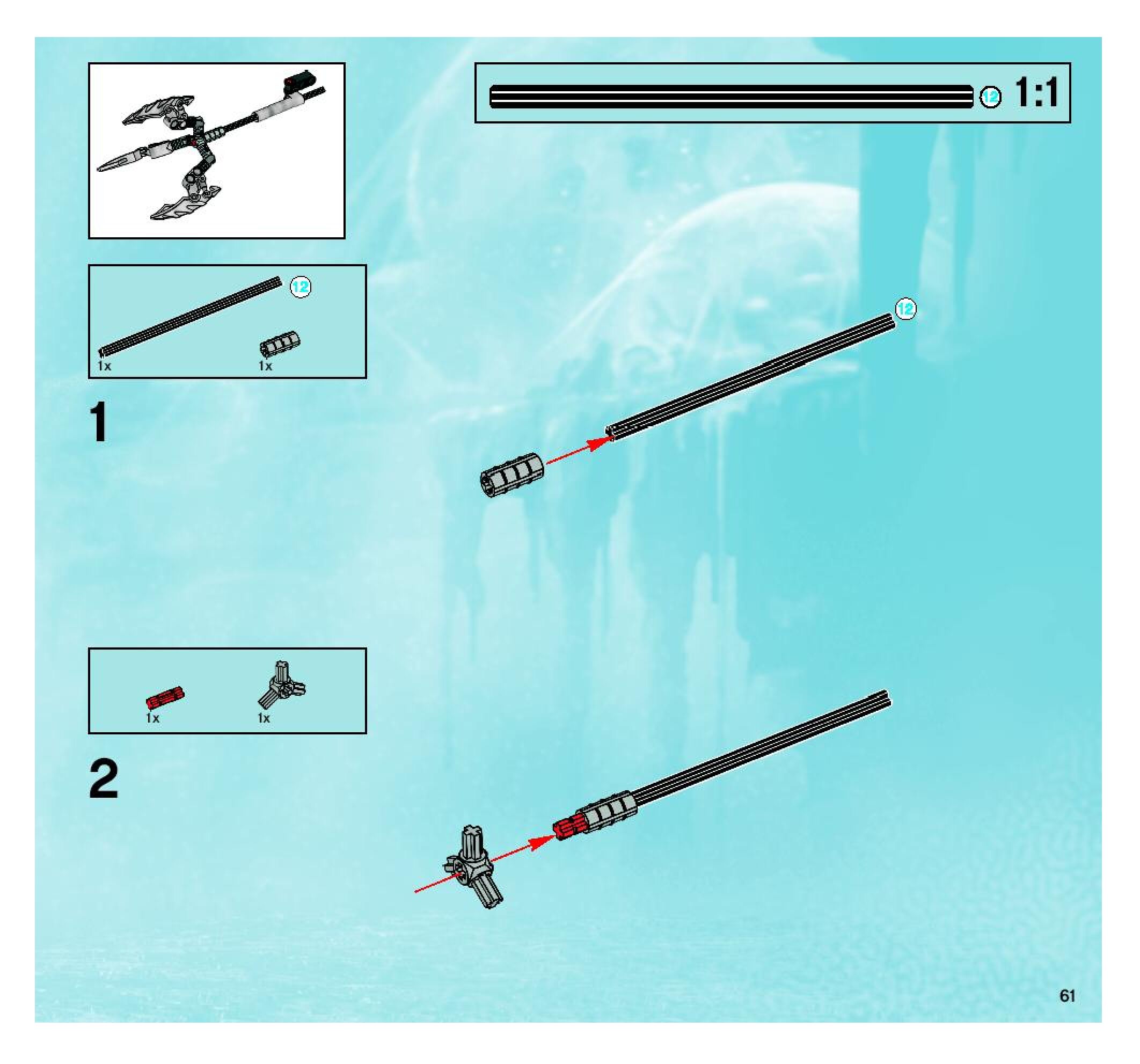 12 1:1

12

1x 1x

1

12

1x 1x

2

61