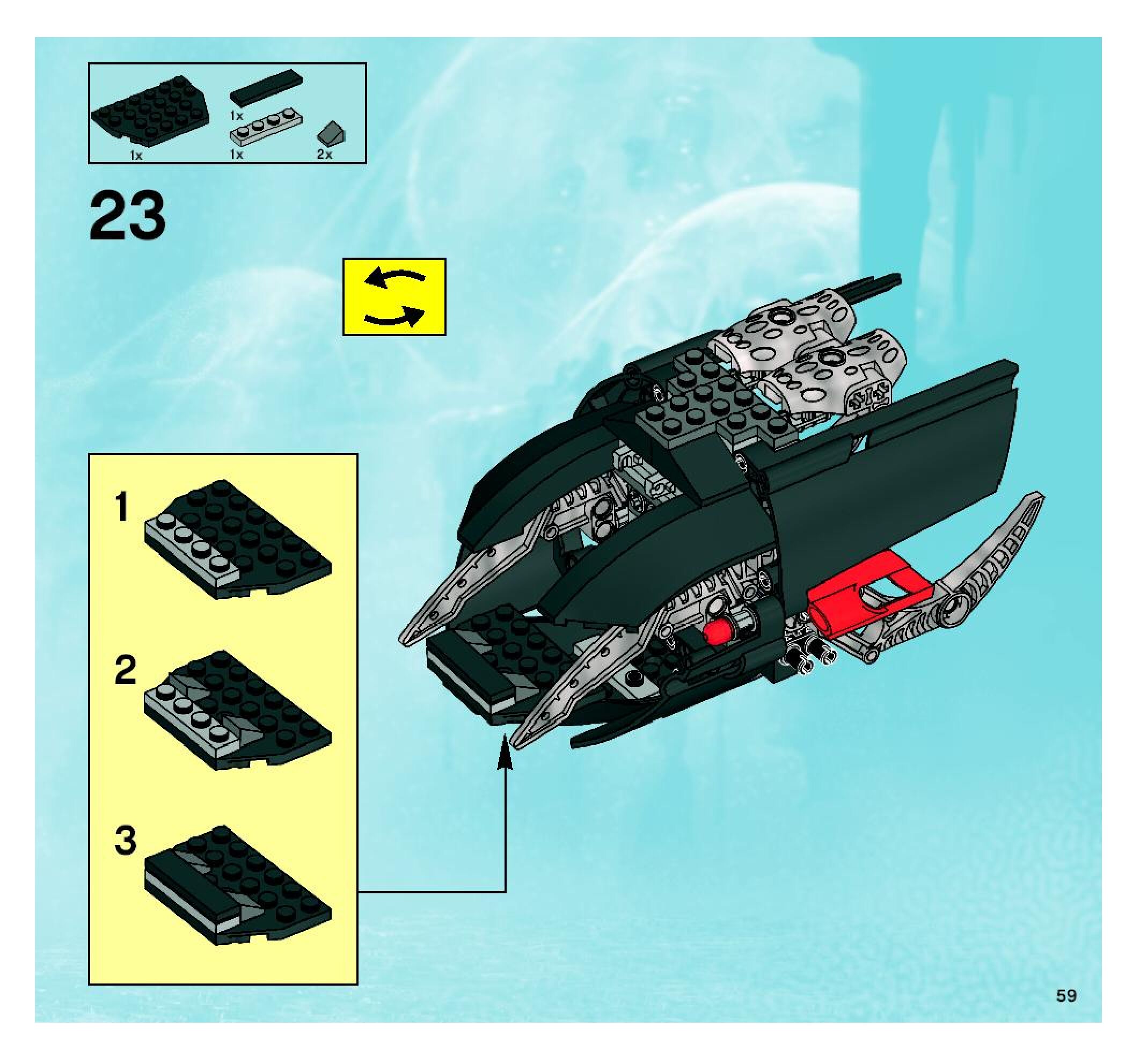 1x
1x
1x
2x

23

1

2

3

59