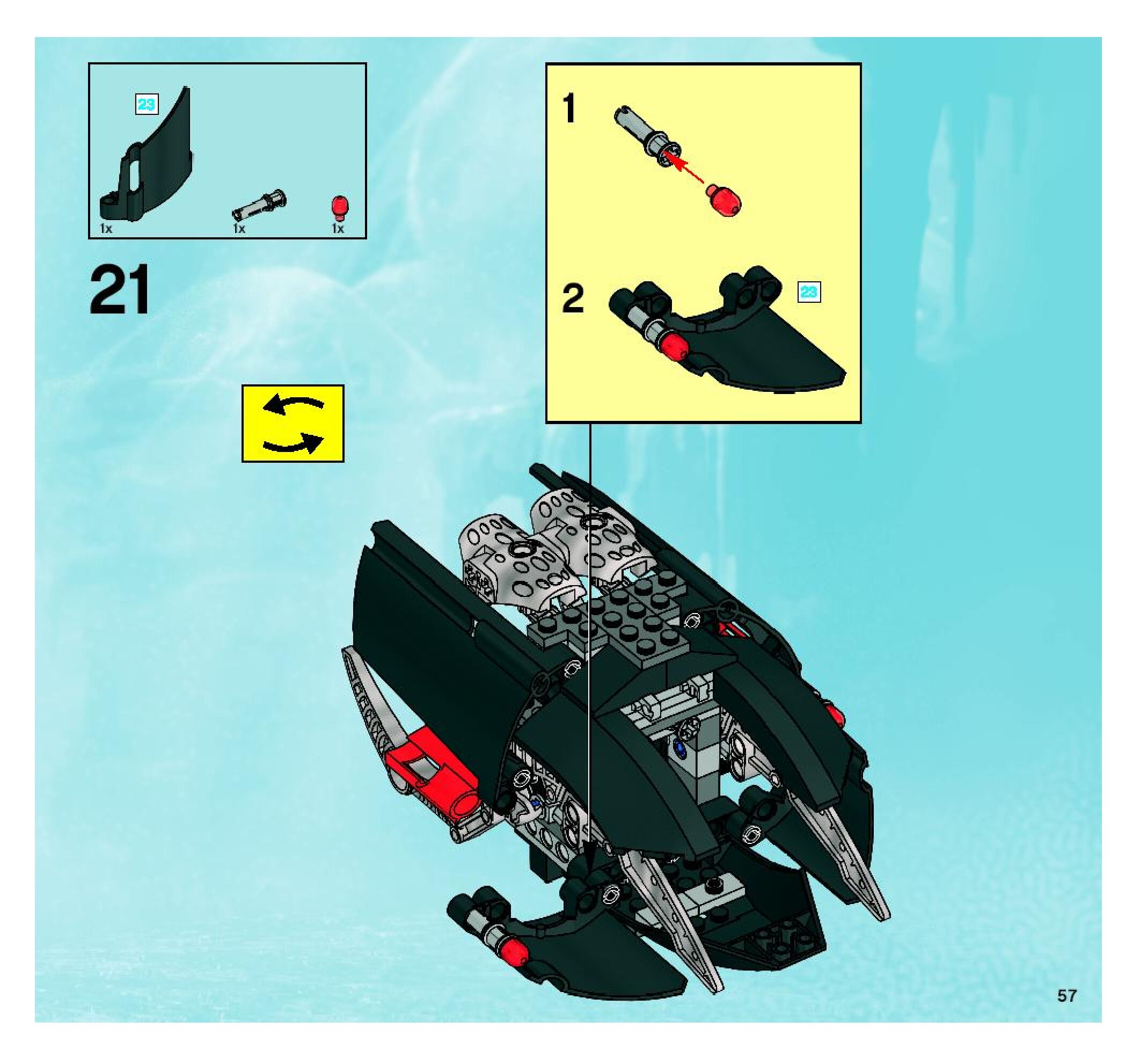 23

1x 1x 1x

21

1

2

23

57