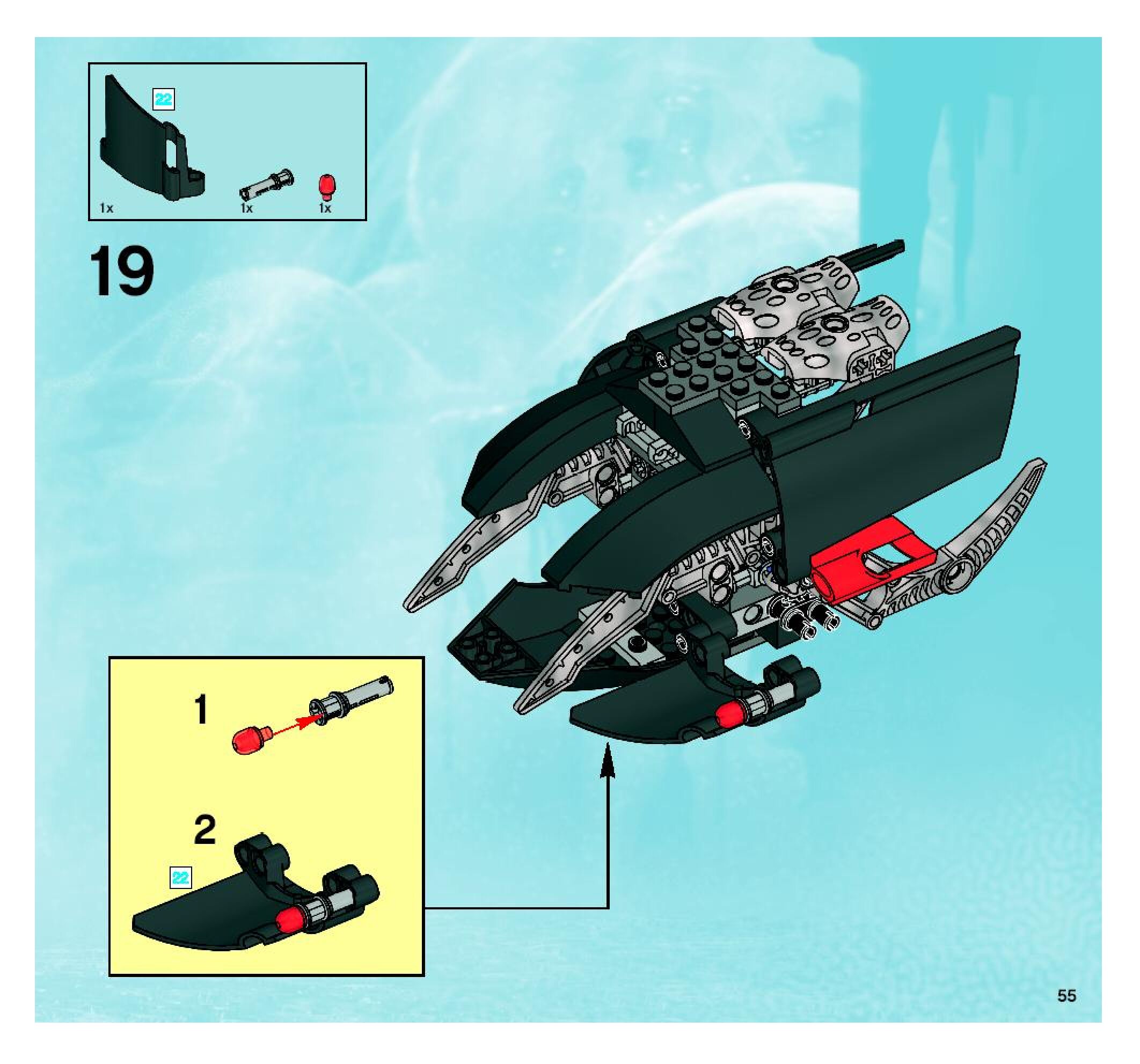 22

1x 1x 1x

19

1

2

22

55