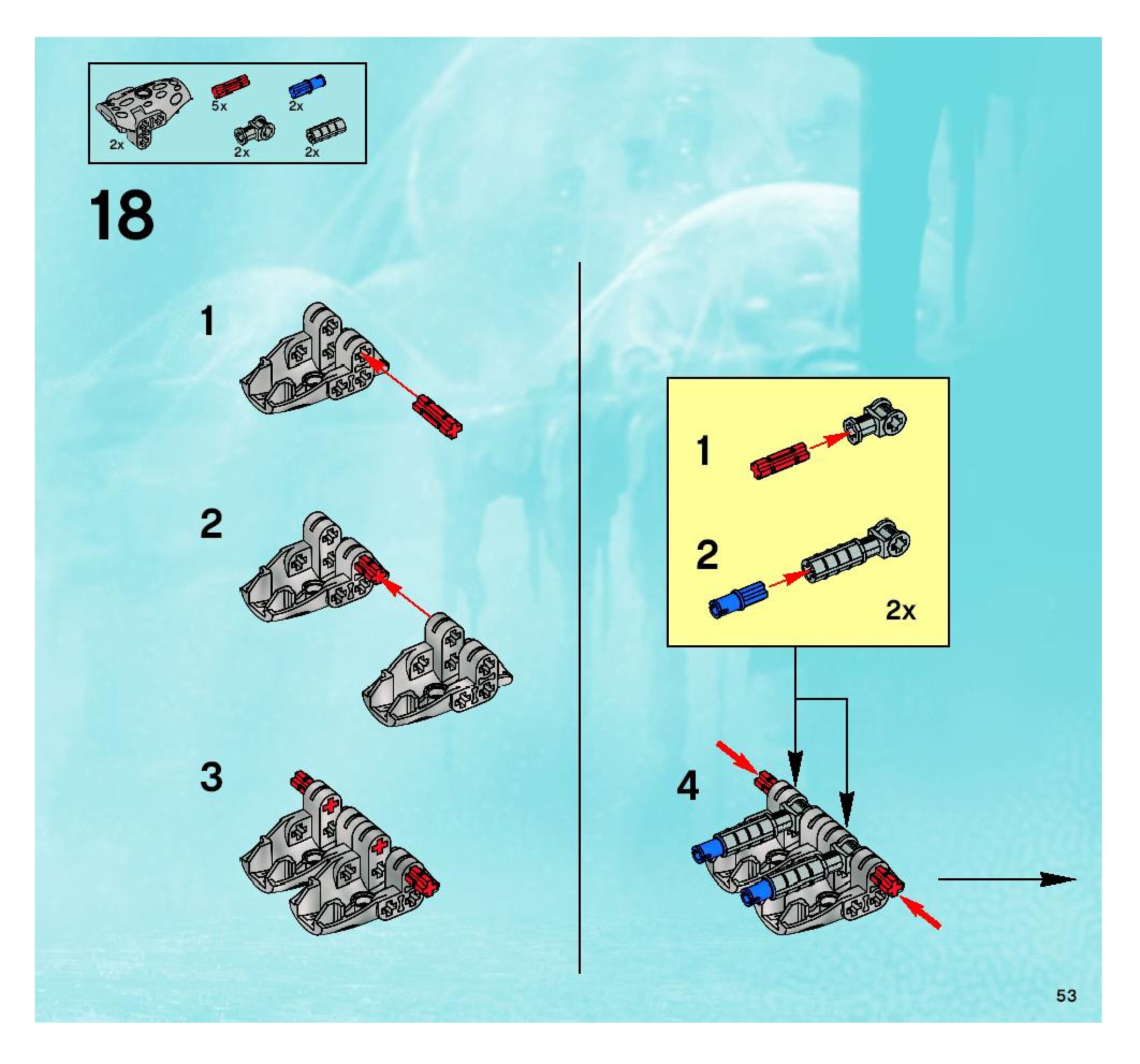 2x
5x
2x
2x
2x

18

1

2

3

1

2

2x

4

53