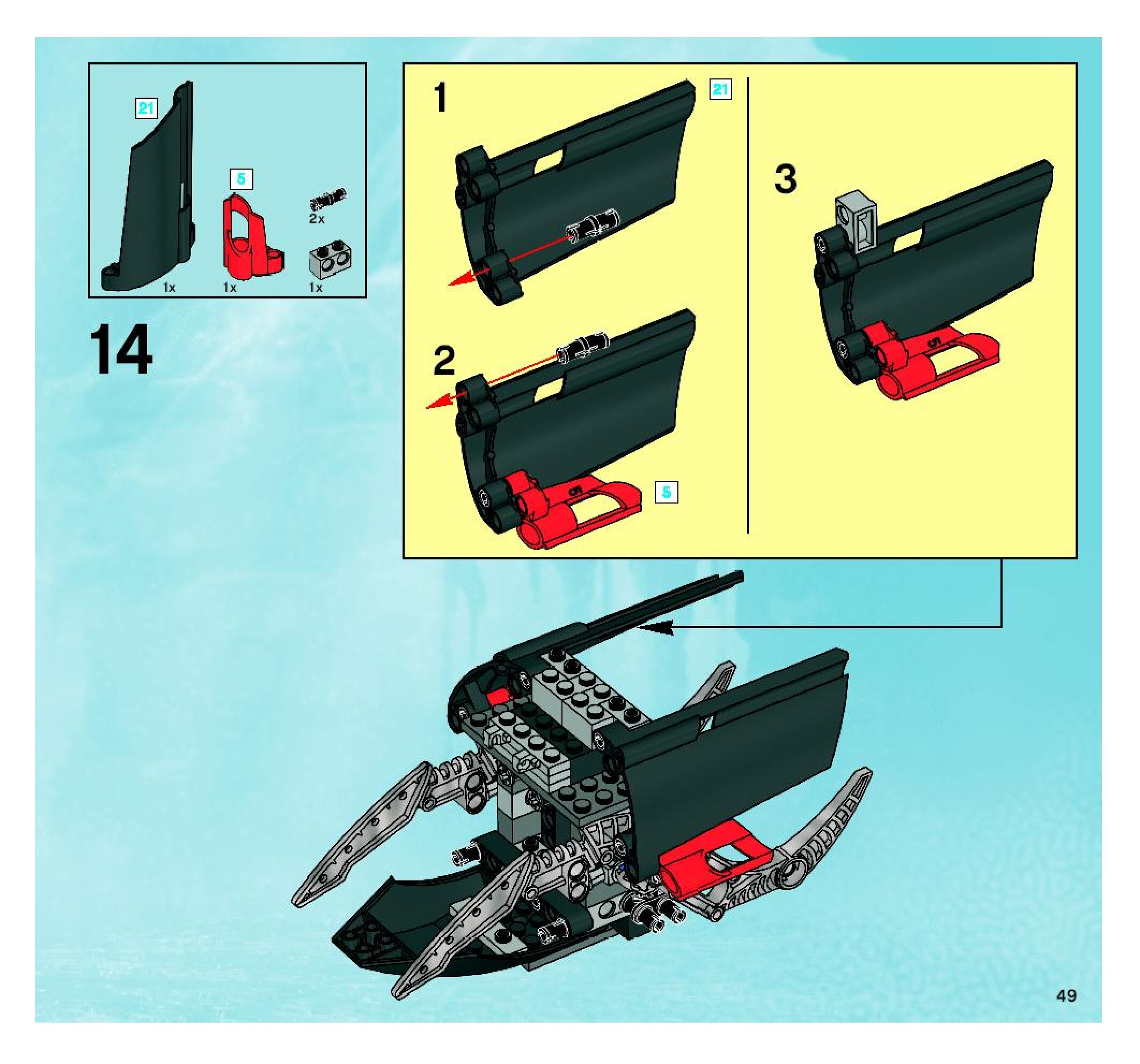 21

5

2x

1x 1x 1x

14

1

21

2

5

5

3

5

49