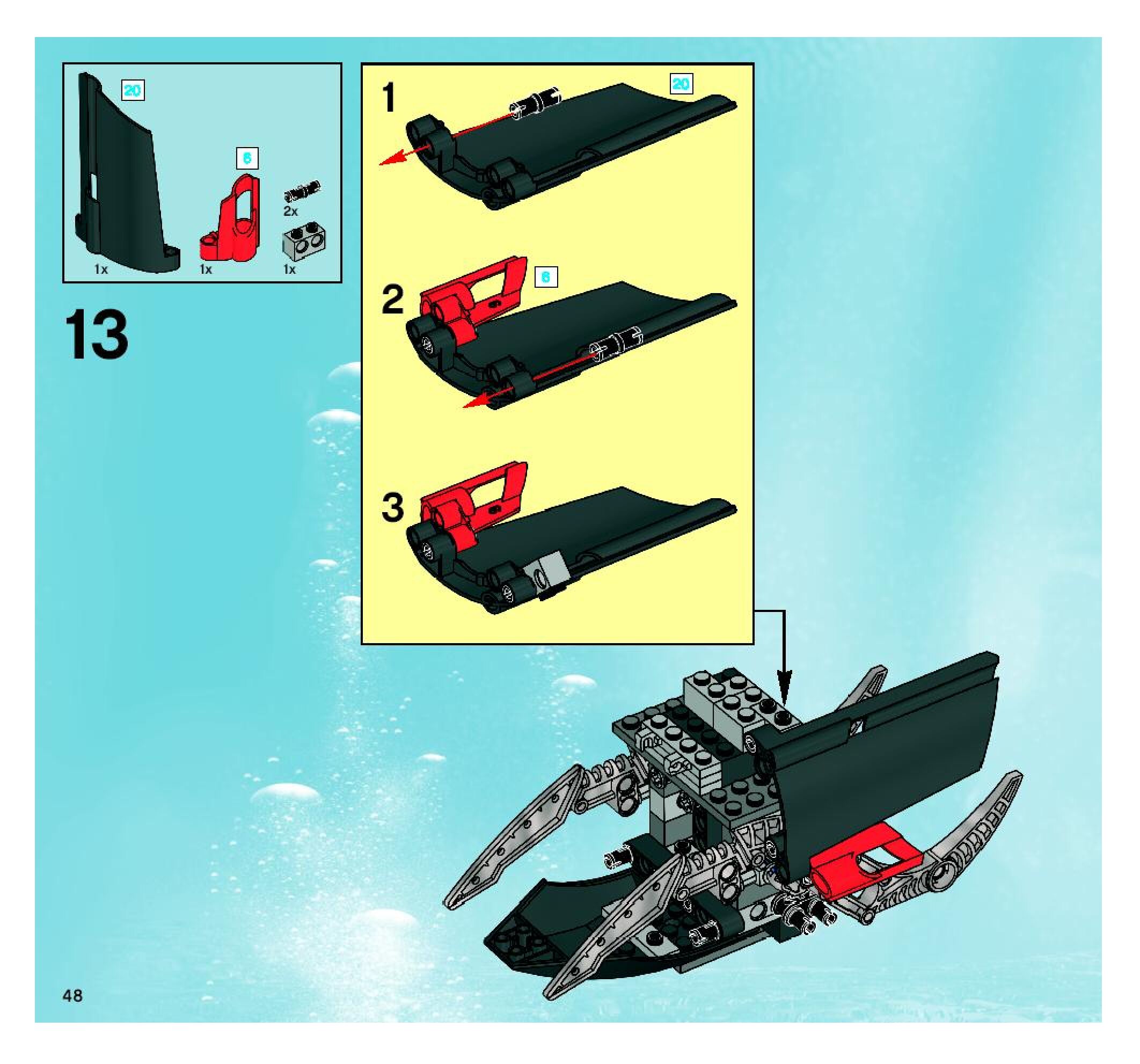 20

6

2x

1x 1x 1x

13

1

20

2

6

3

48