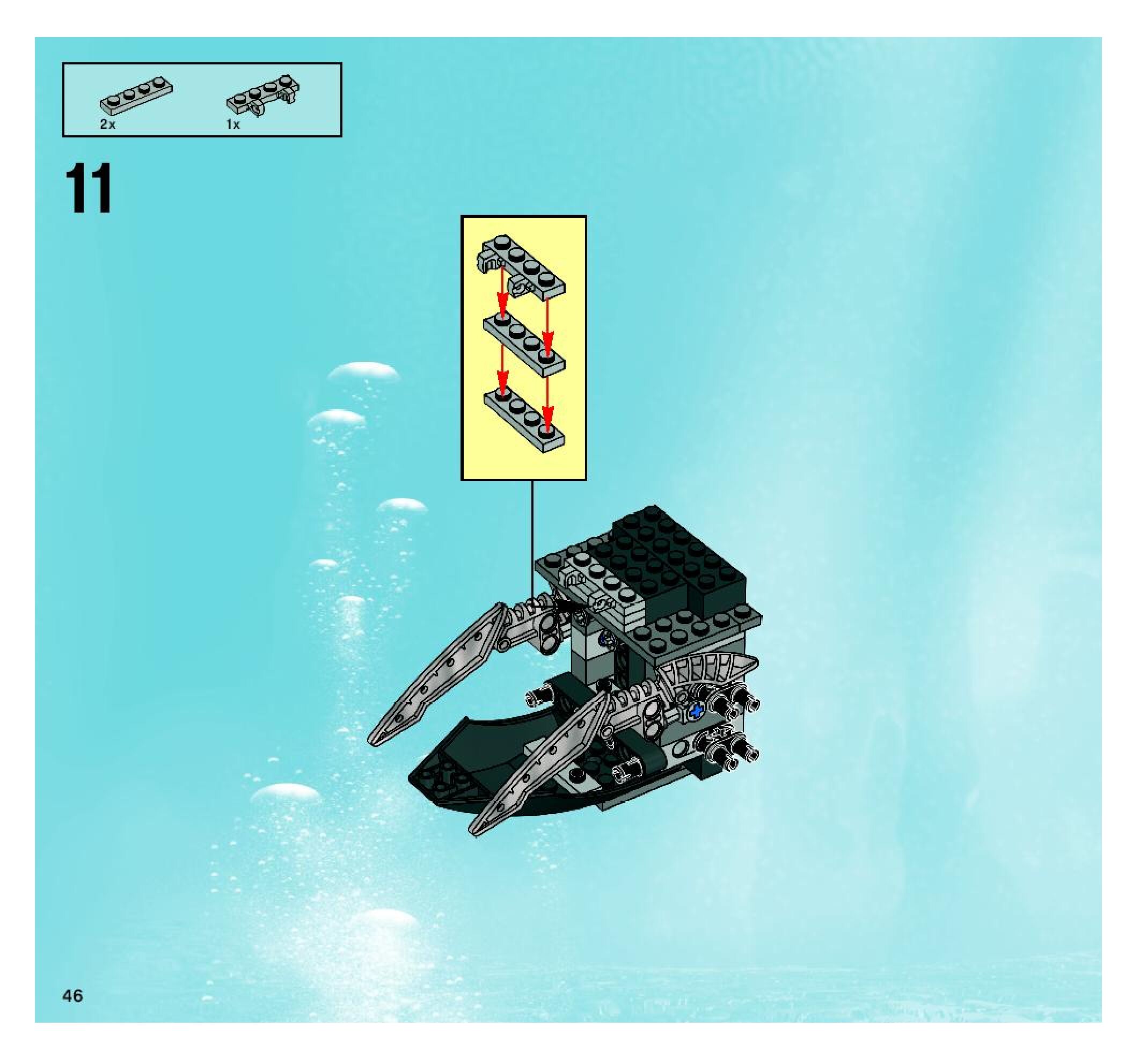 2x
1x

11

46