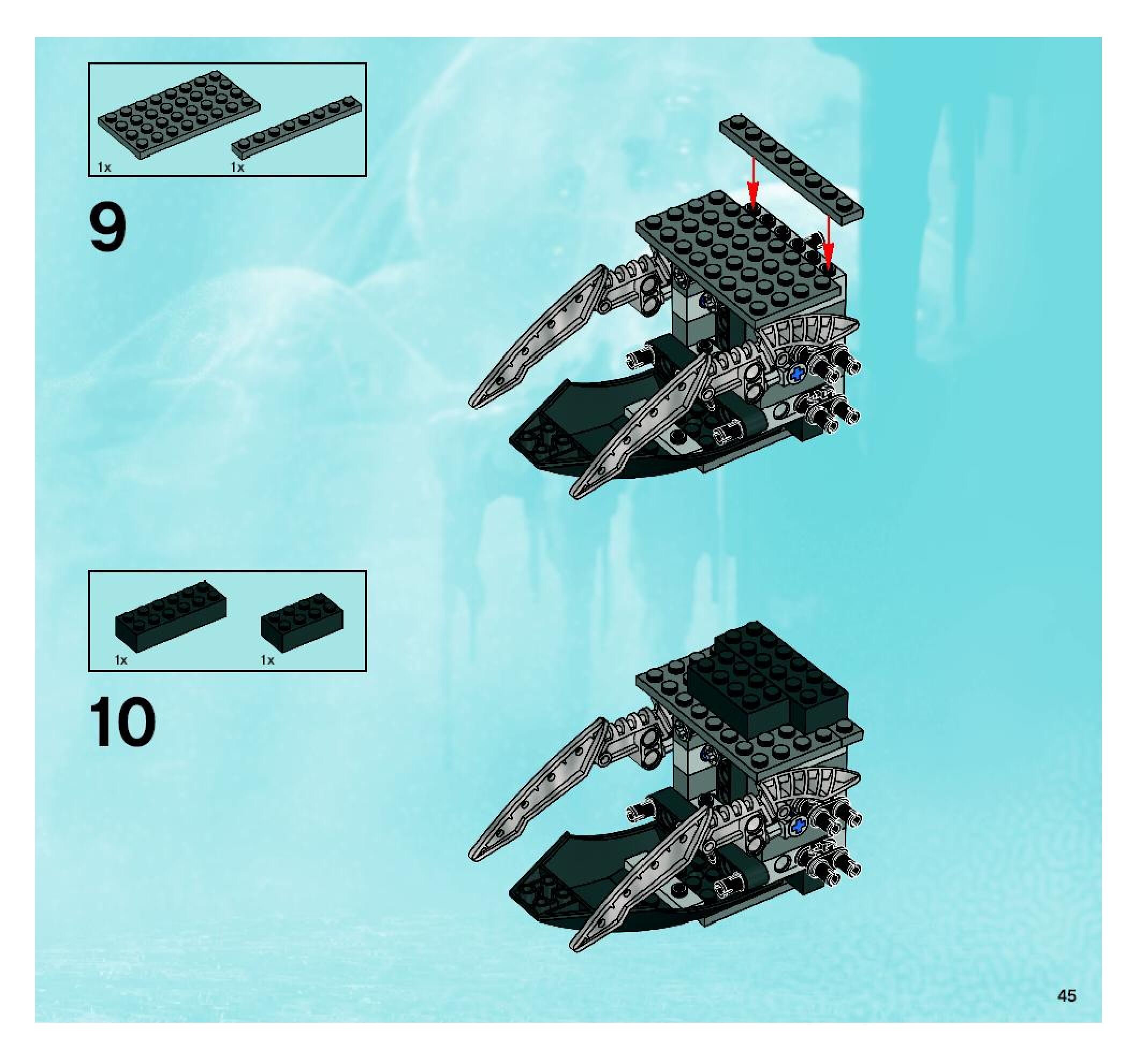 1x 1x

9

1x 1x

10

45