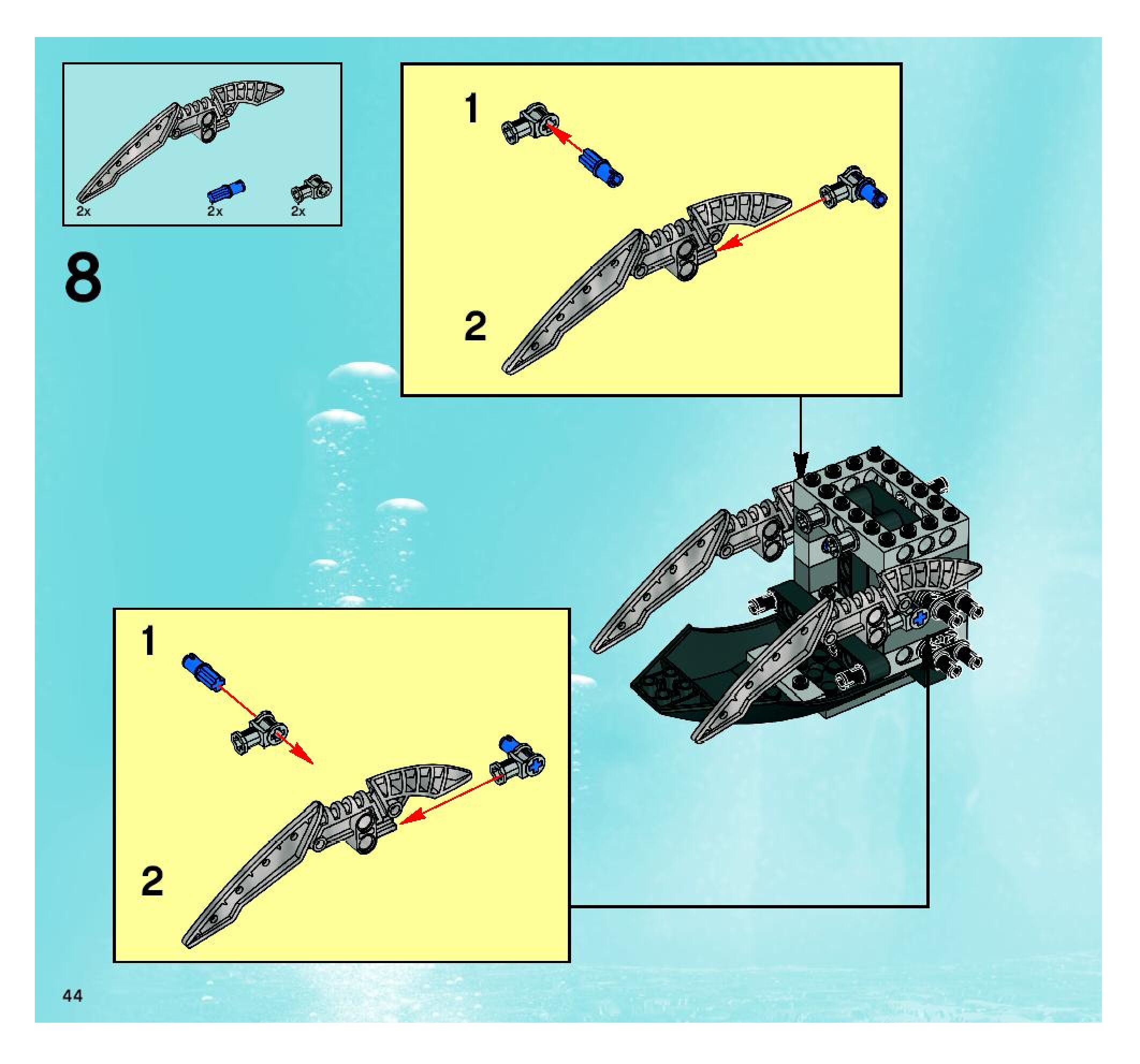 2x 2x 2x

8

1

2

1

2

44