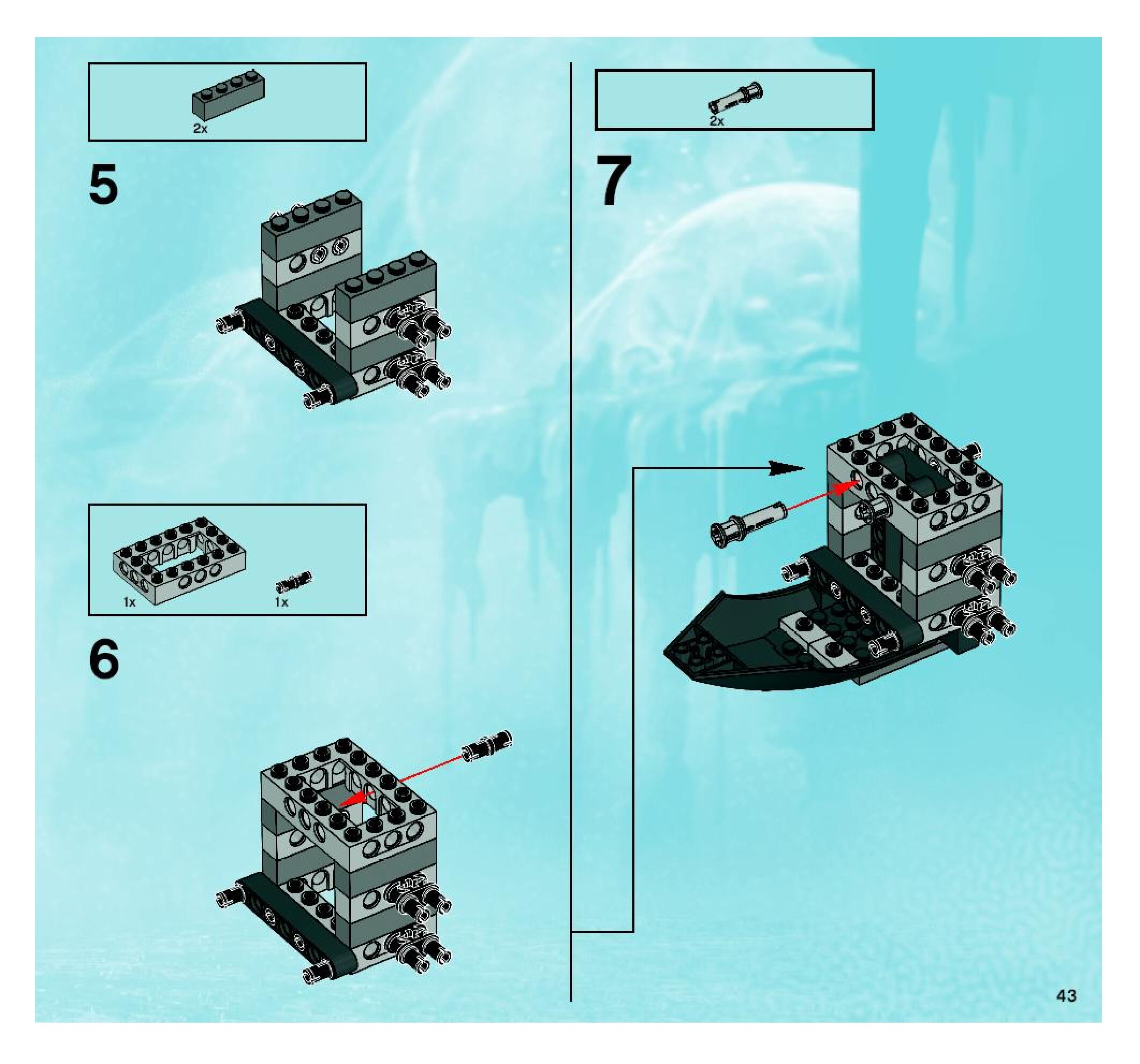 2x

5

1x

1x

6

2x

7

43