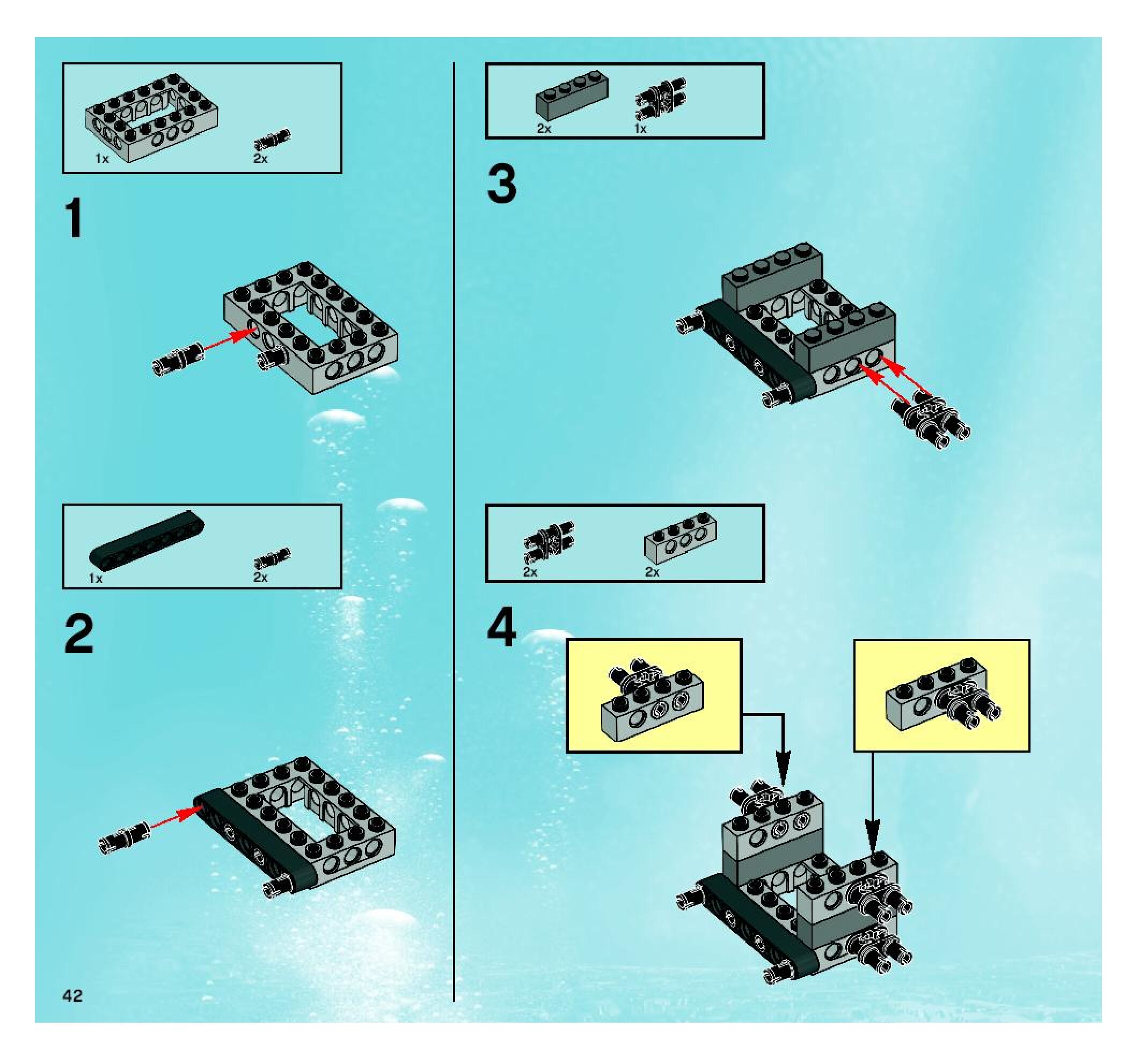 1x
2x

1

1x
2x

2

42

2x
1x

3

2x
2x

4