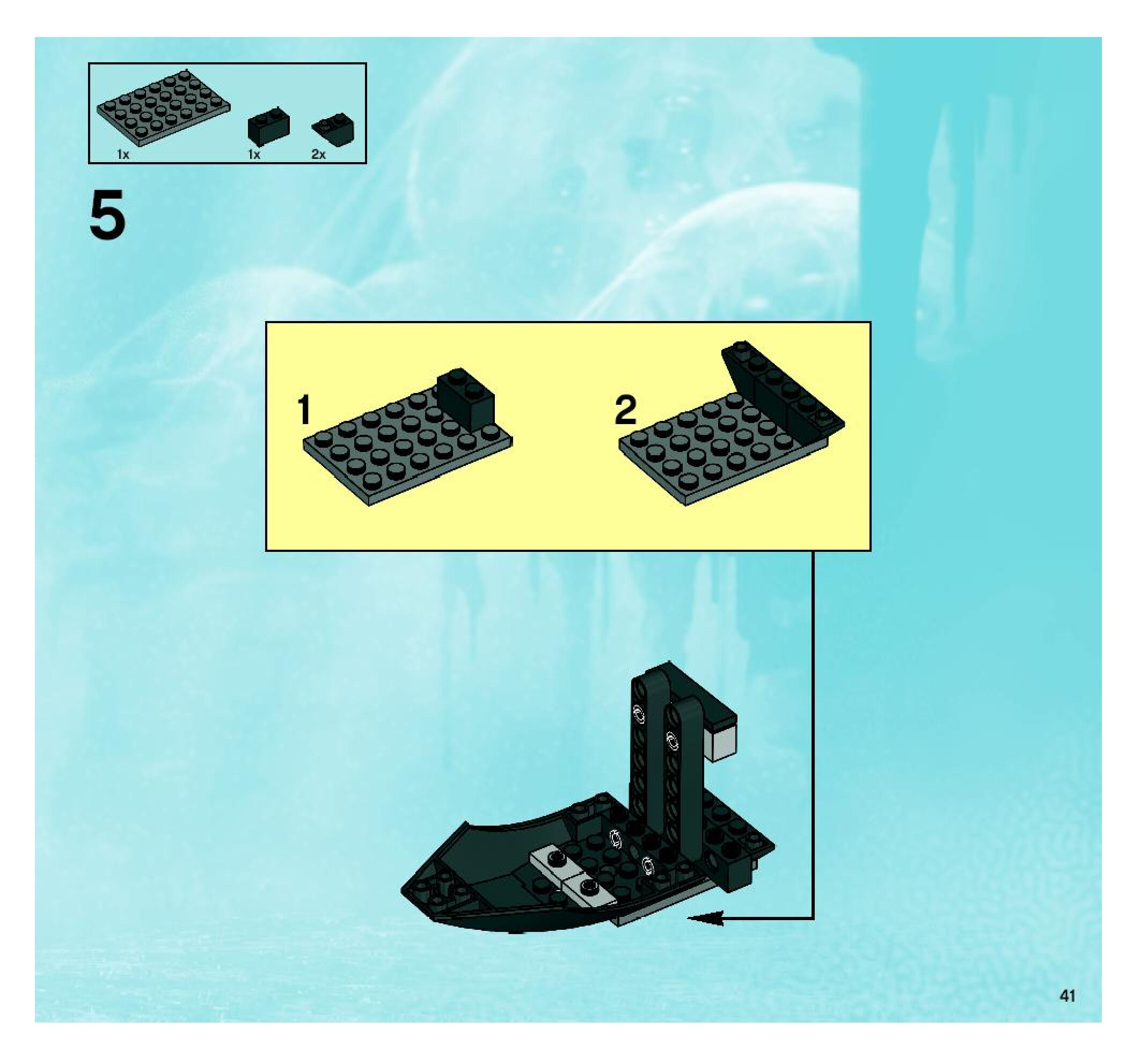 1x
1x
2x

5

1

2

41