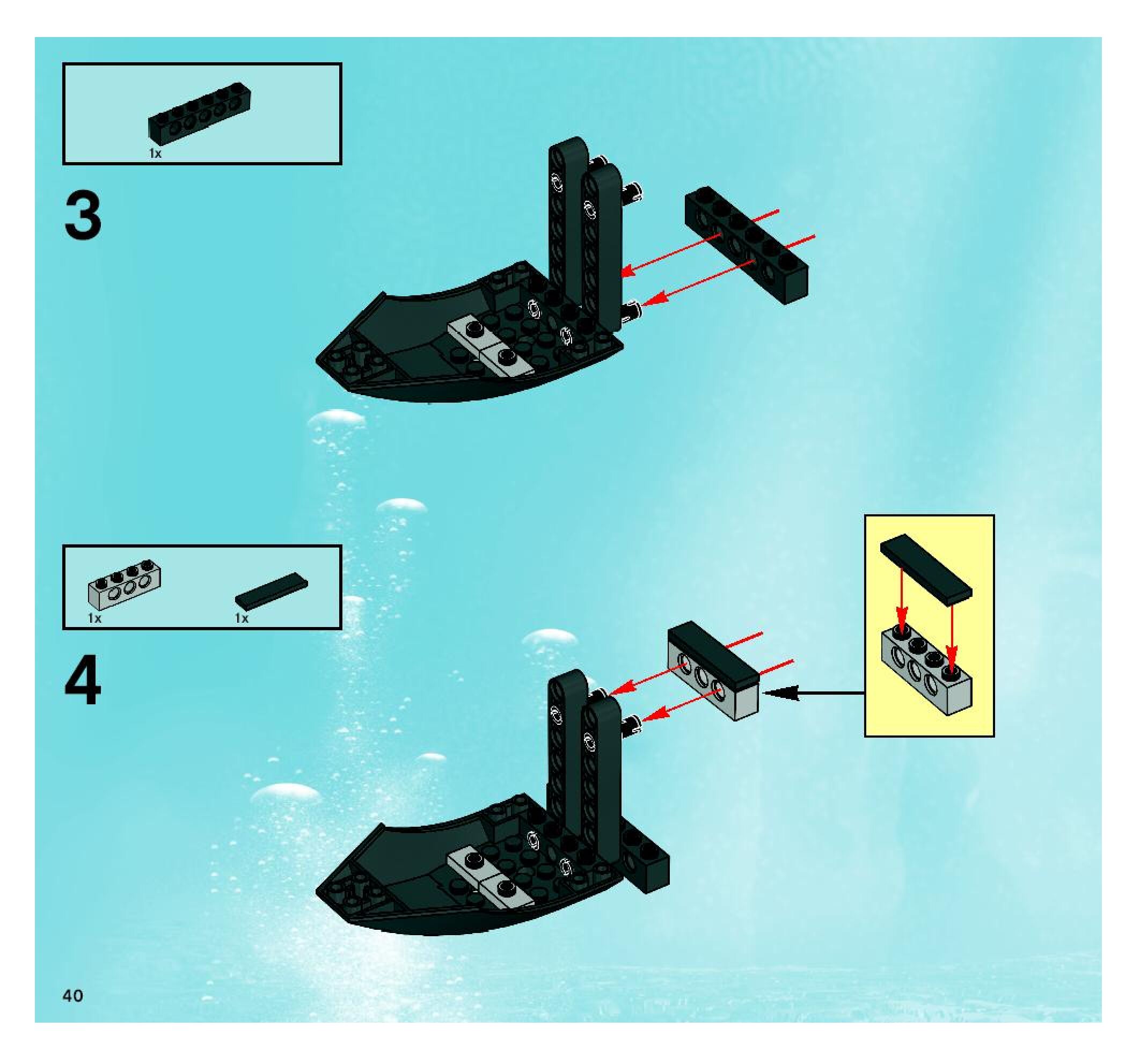 1x

3

1x

1x

4

40