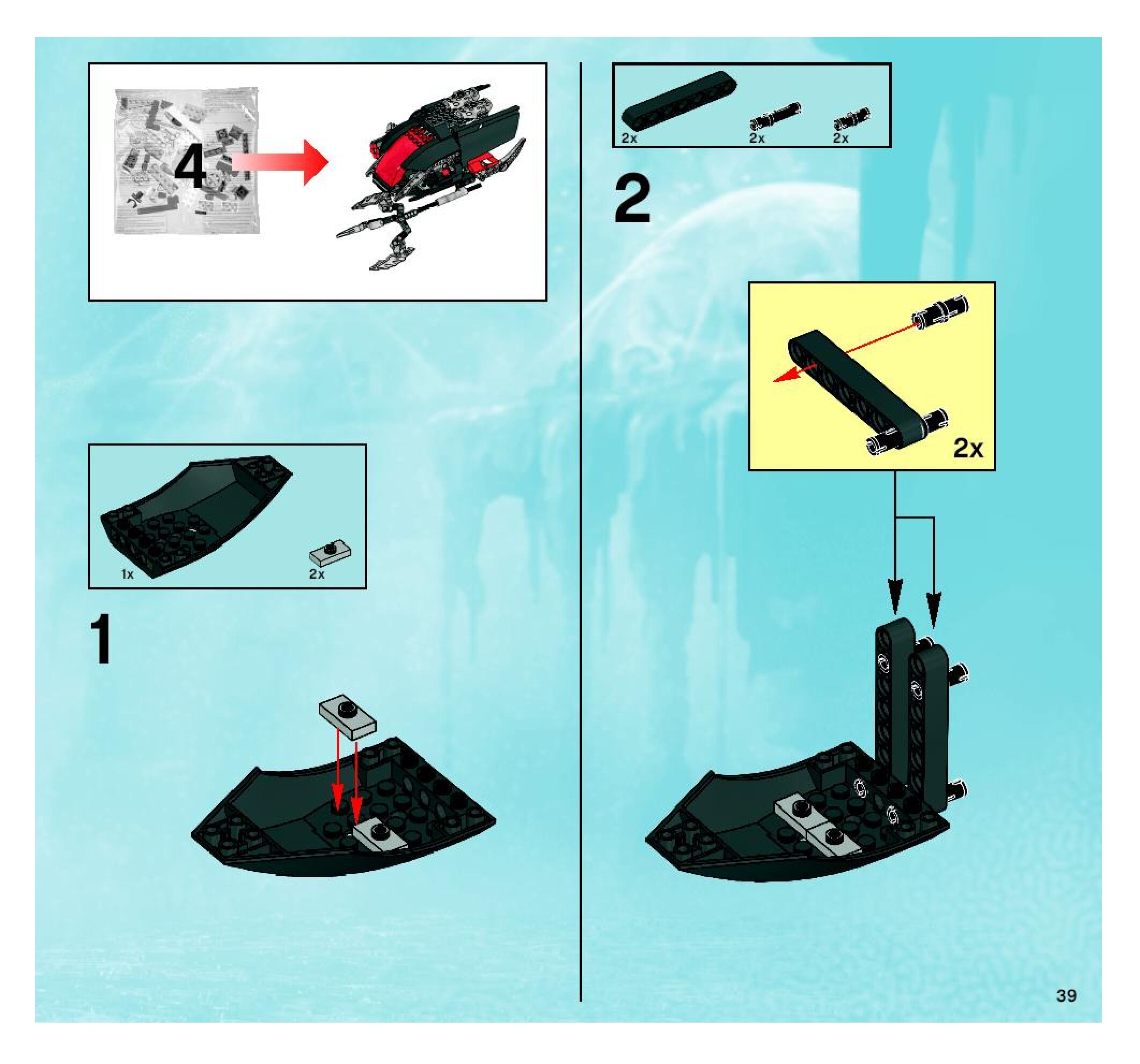 4

1x
2x

1

2x
2x
2x

2

2x

39