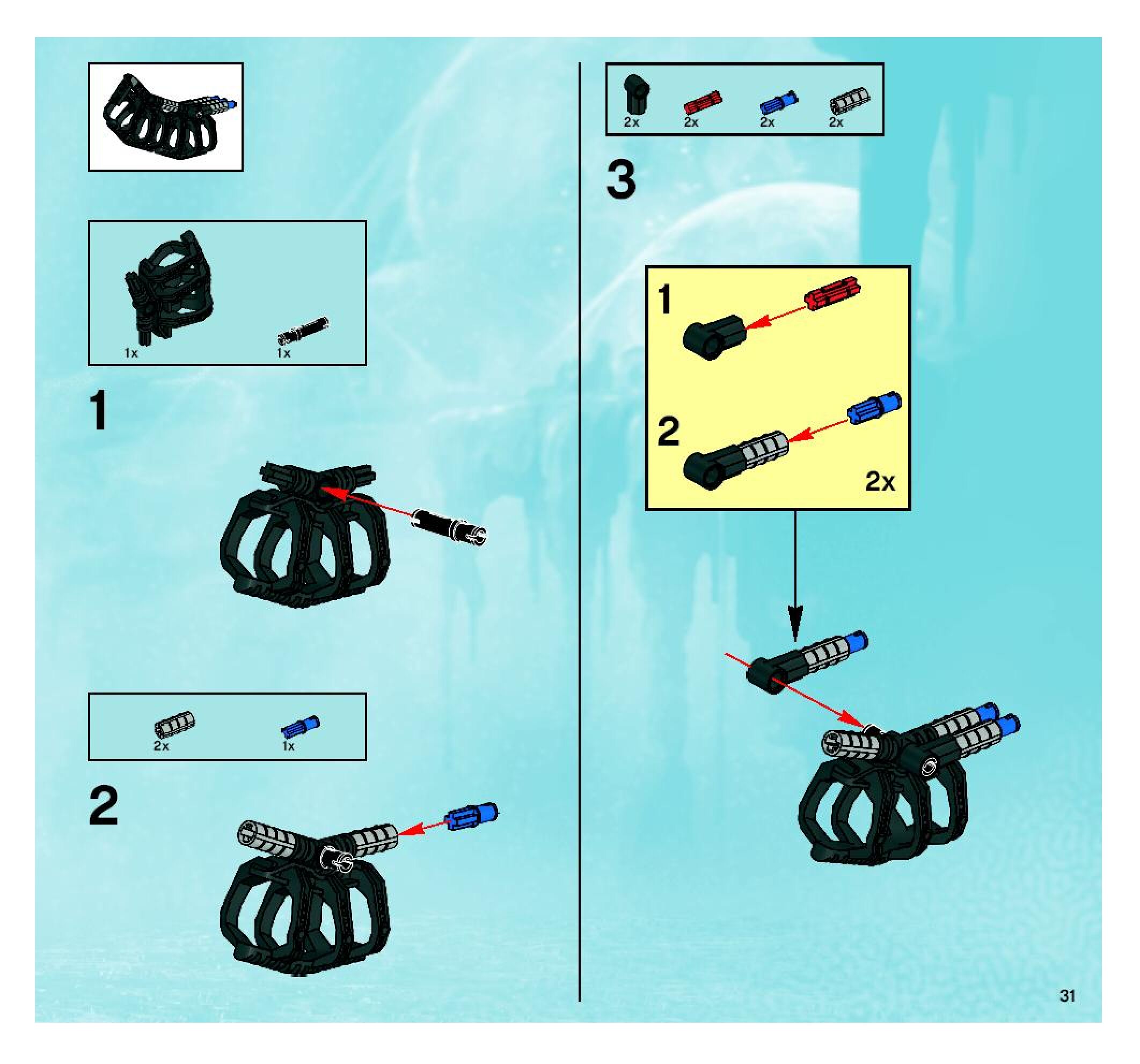 1x 1x

1

2x 1x

2

2x 2x 2x 2x

3

1

2

2x

31