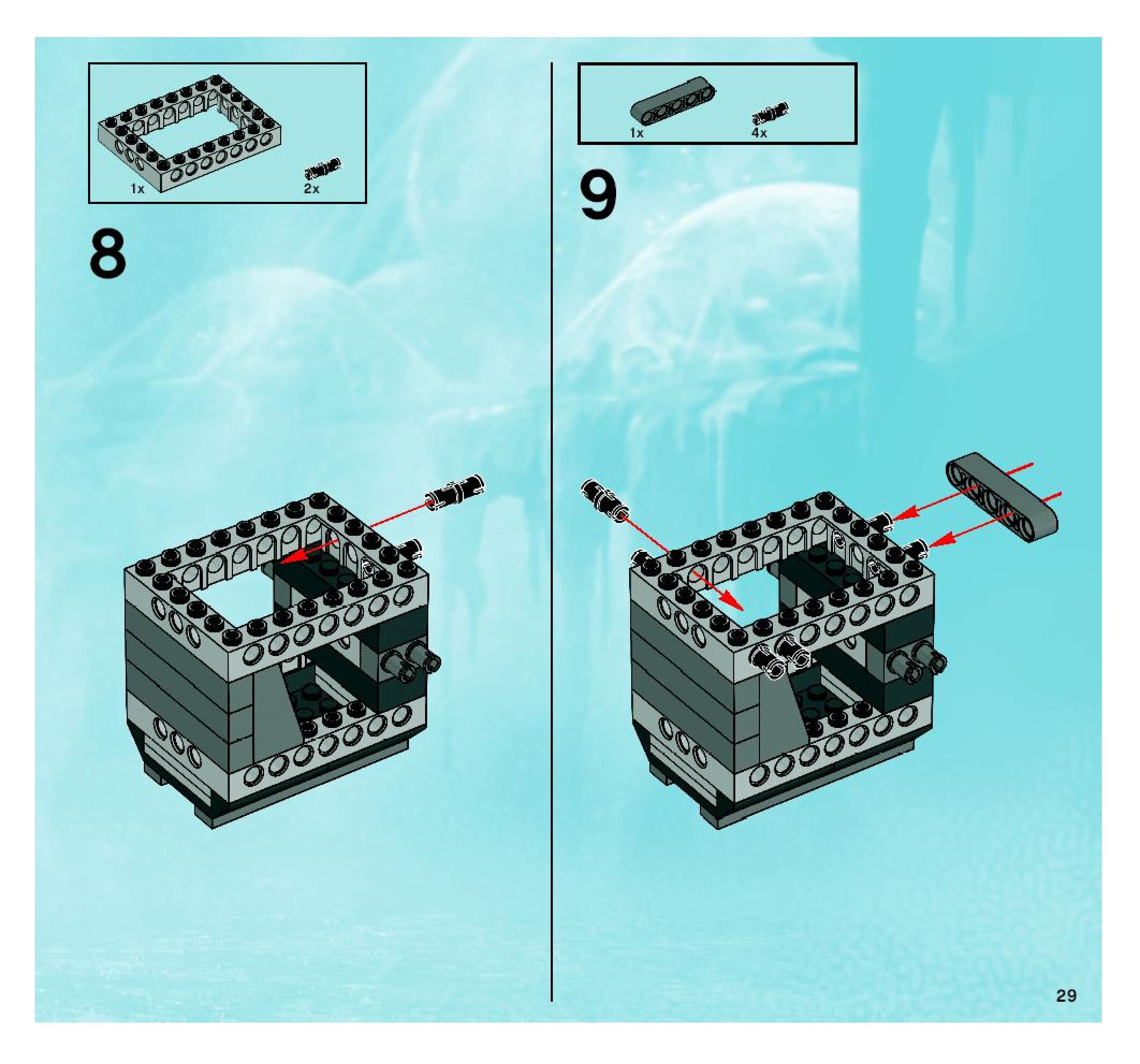 1x
2x

8

1x
4x

9

29