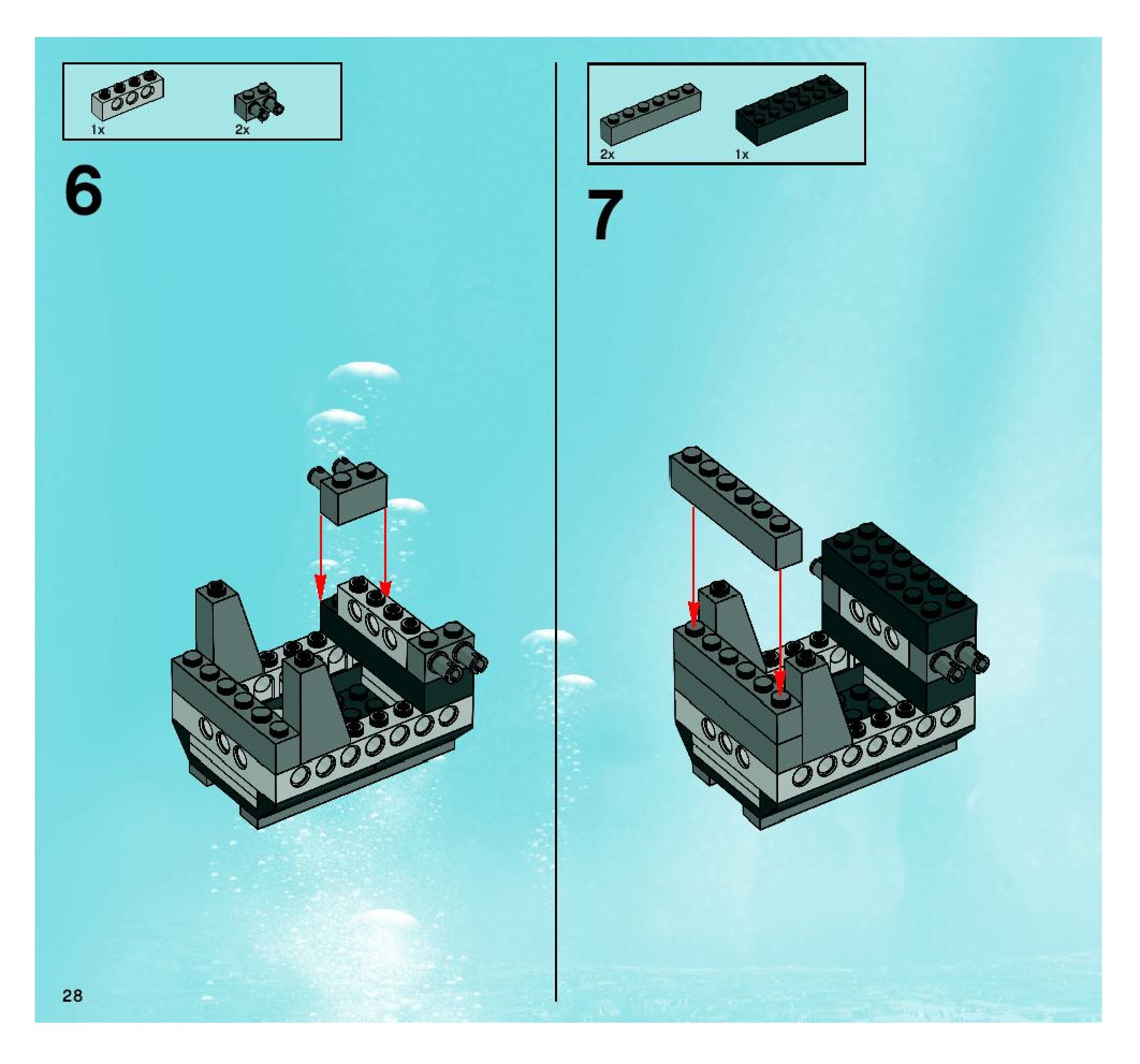 1x 2x

6

2x 1x

7

28