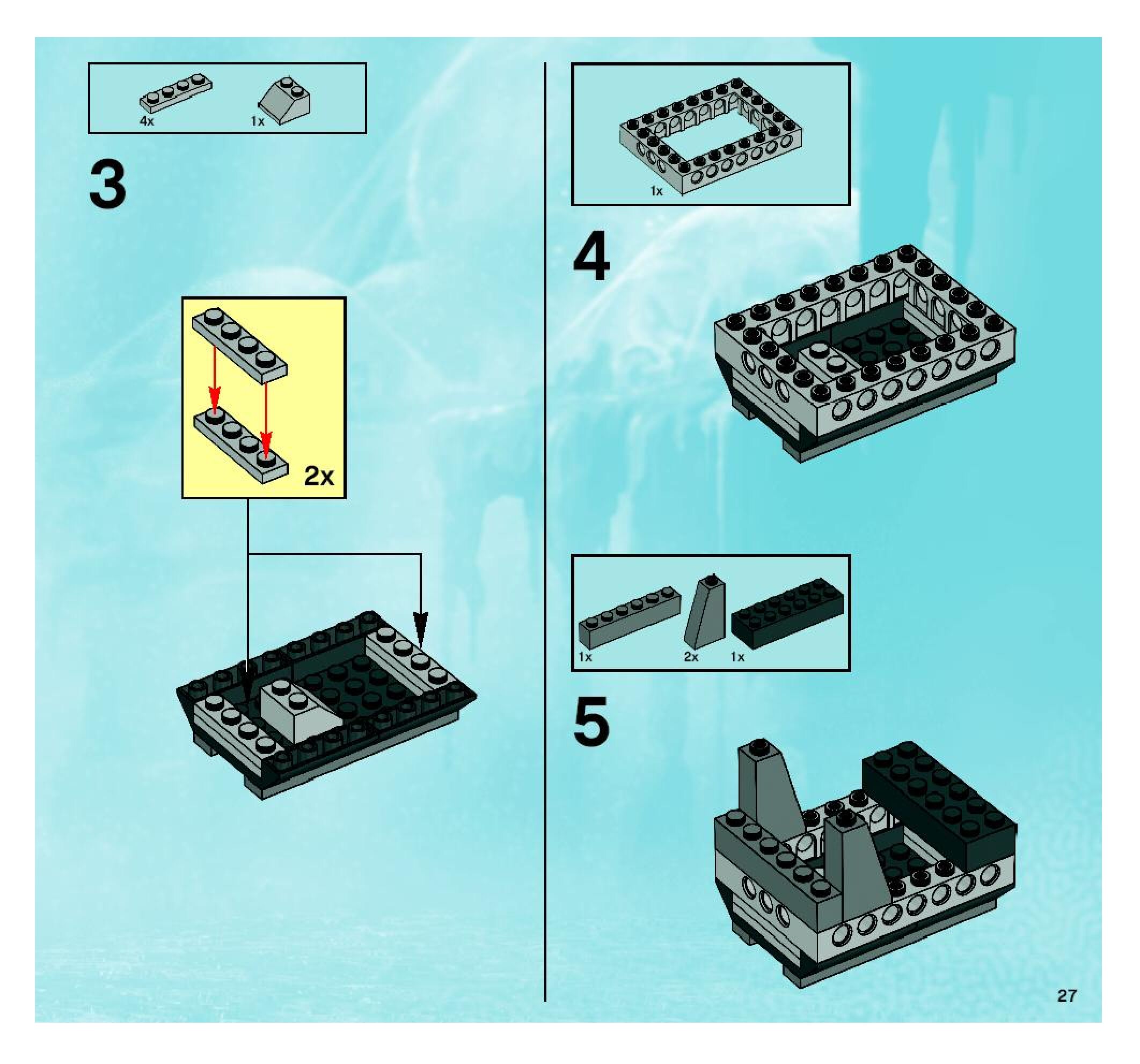 4x 1x

3

2x

1x

4

1x 2x 1x

5

27