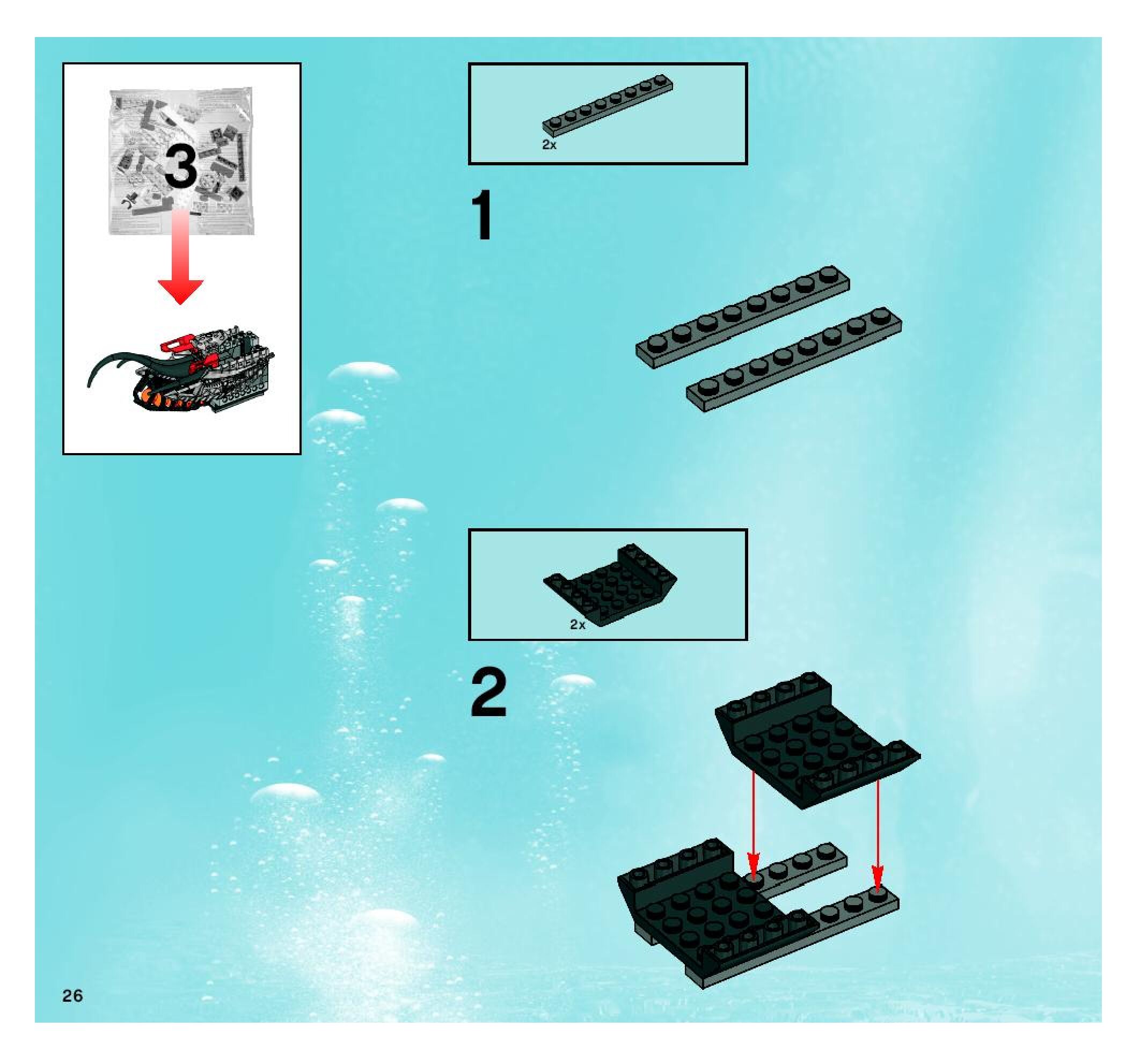 3

2x

1

2x

2

26