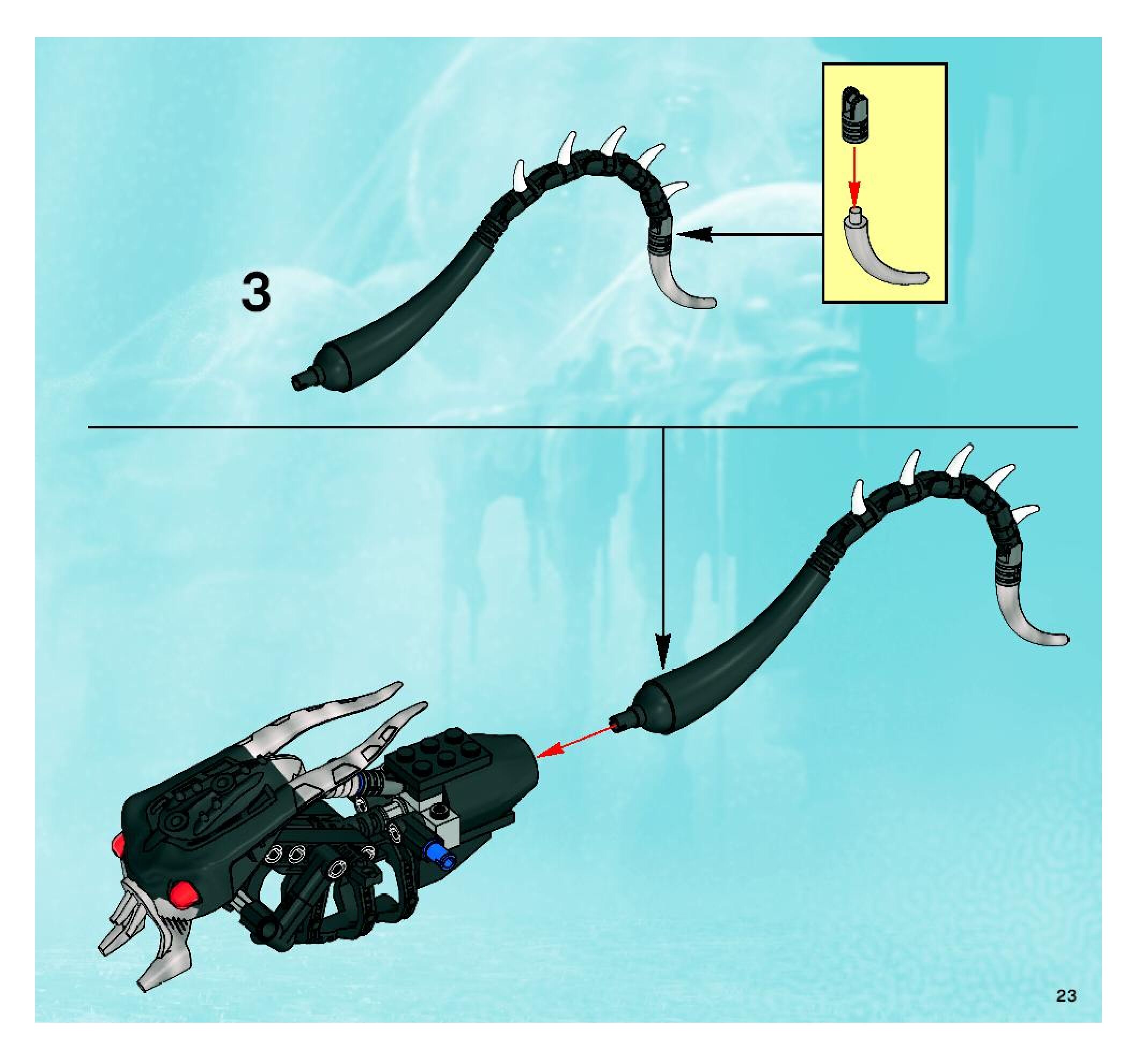 3

23