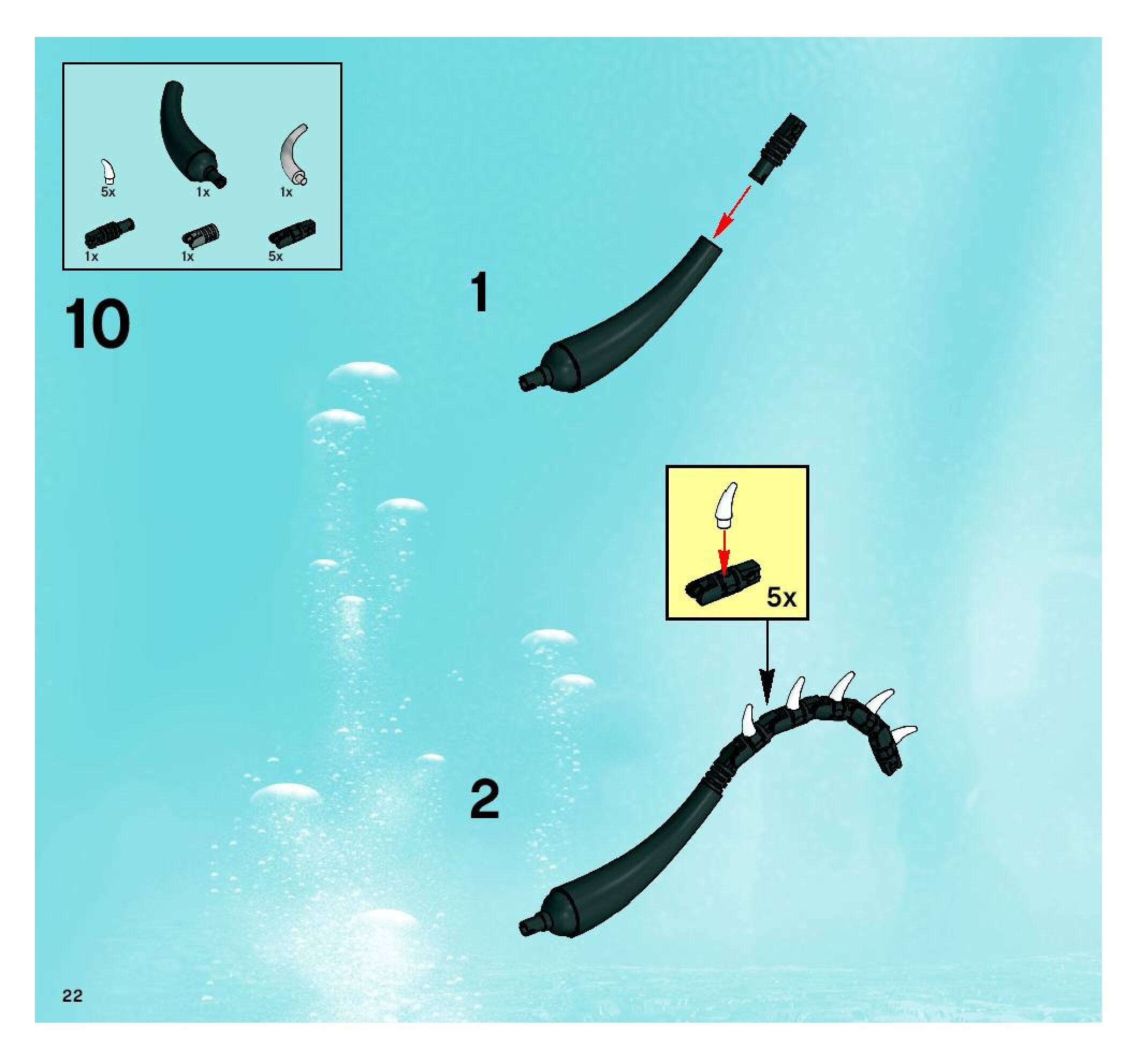 5x
1x
1x
1x
1x
5x

10

1

5x

2

22