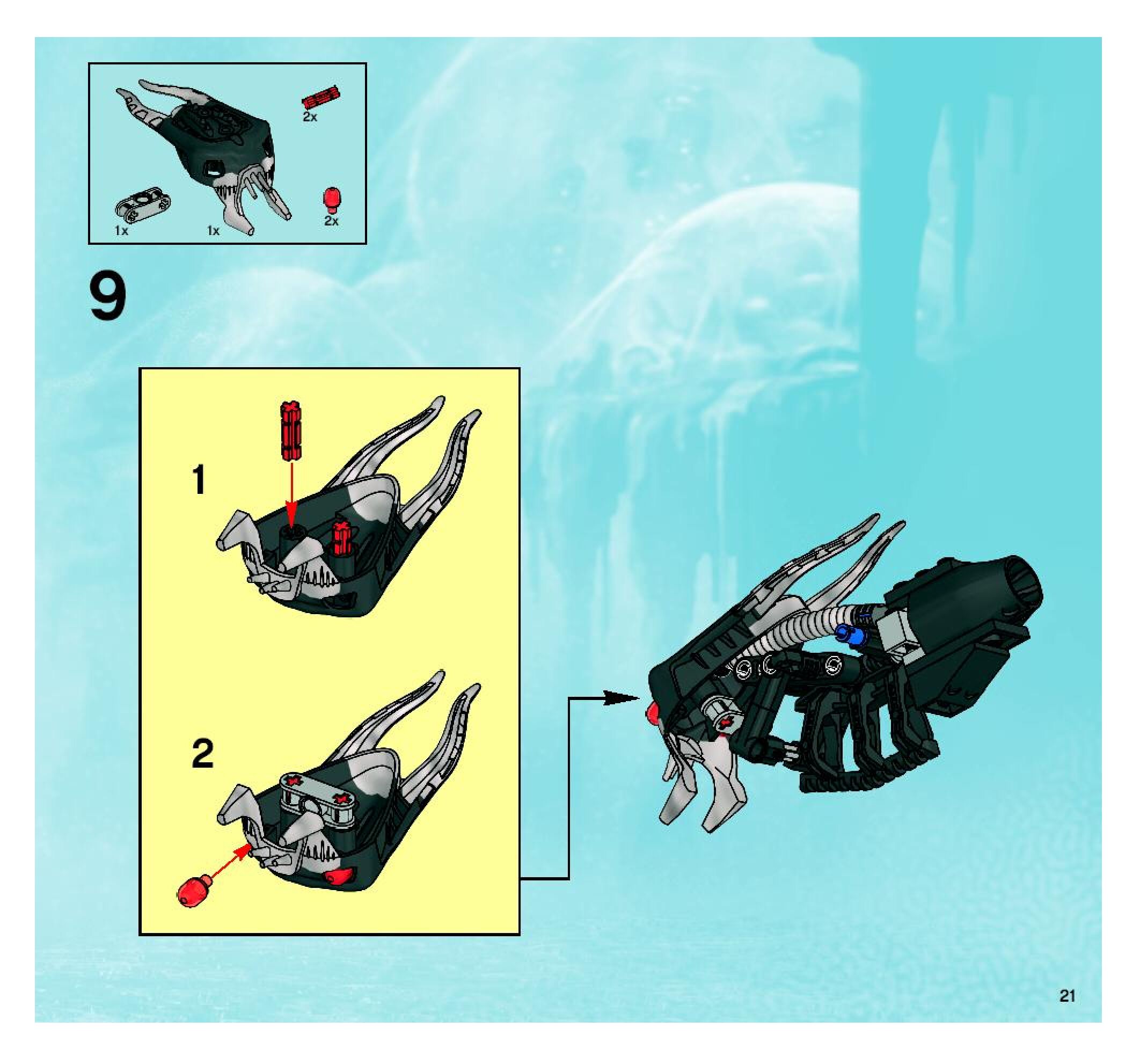 2x

1x

1x

2x

9

1

2

21