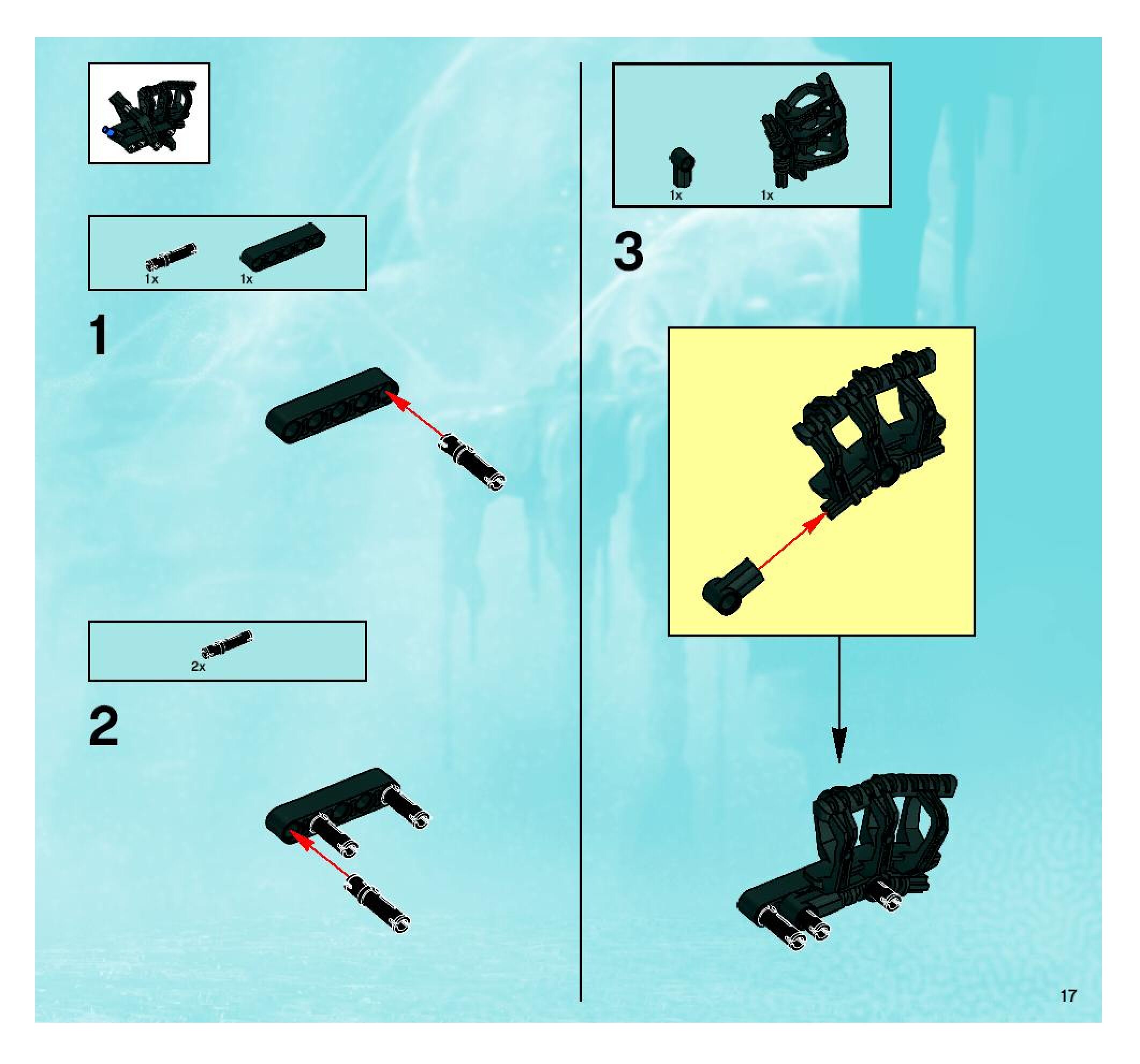 1x 1x

1

2x

2

1x 1x

3

17