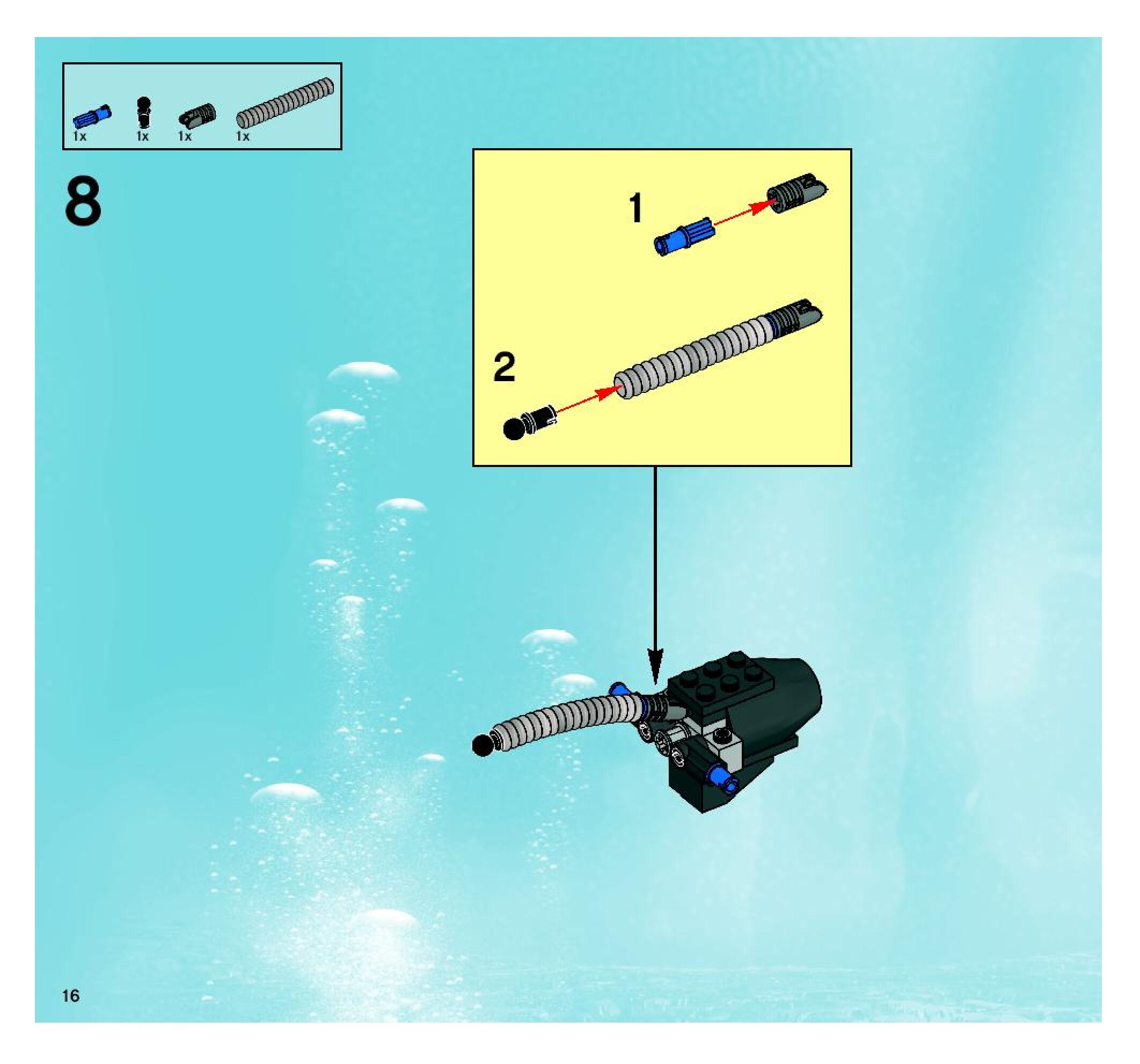 1x 1x 1x 1x

8

1

2

16