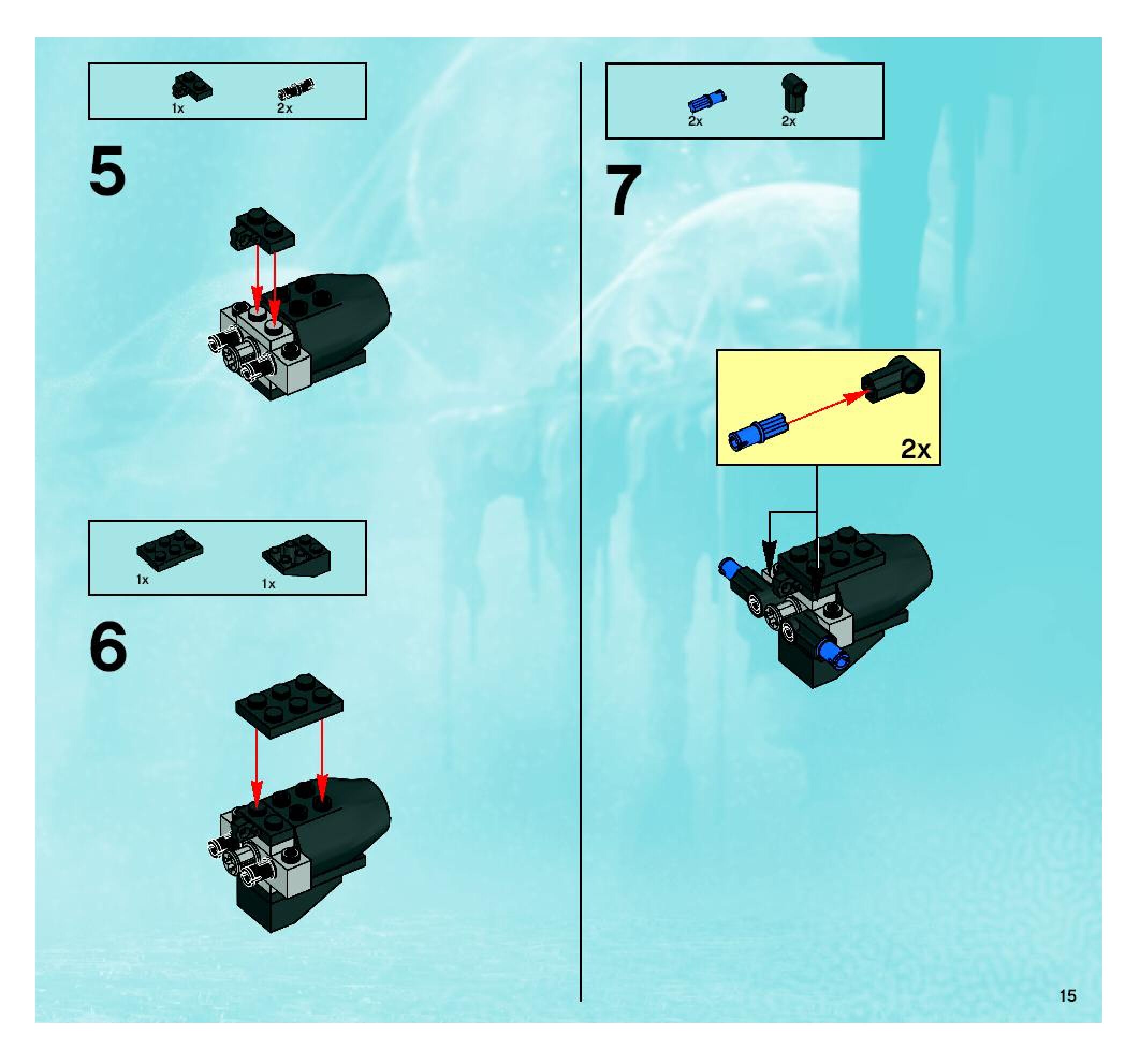 1x 2x

5

1x 1x

6

2x 2x

7

2x

15