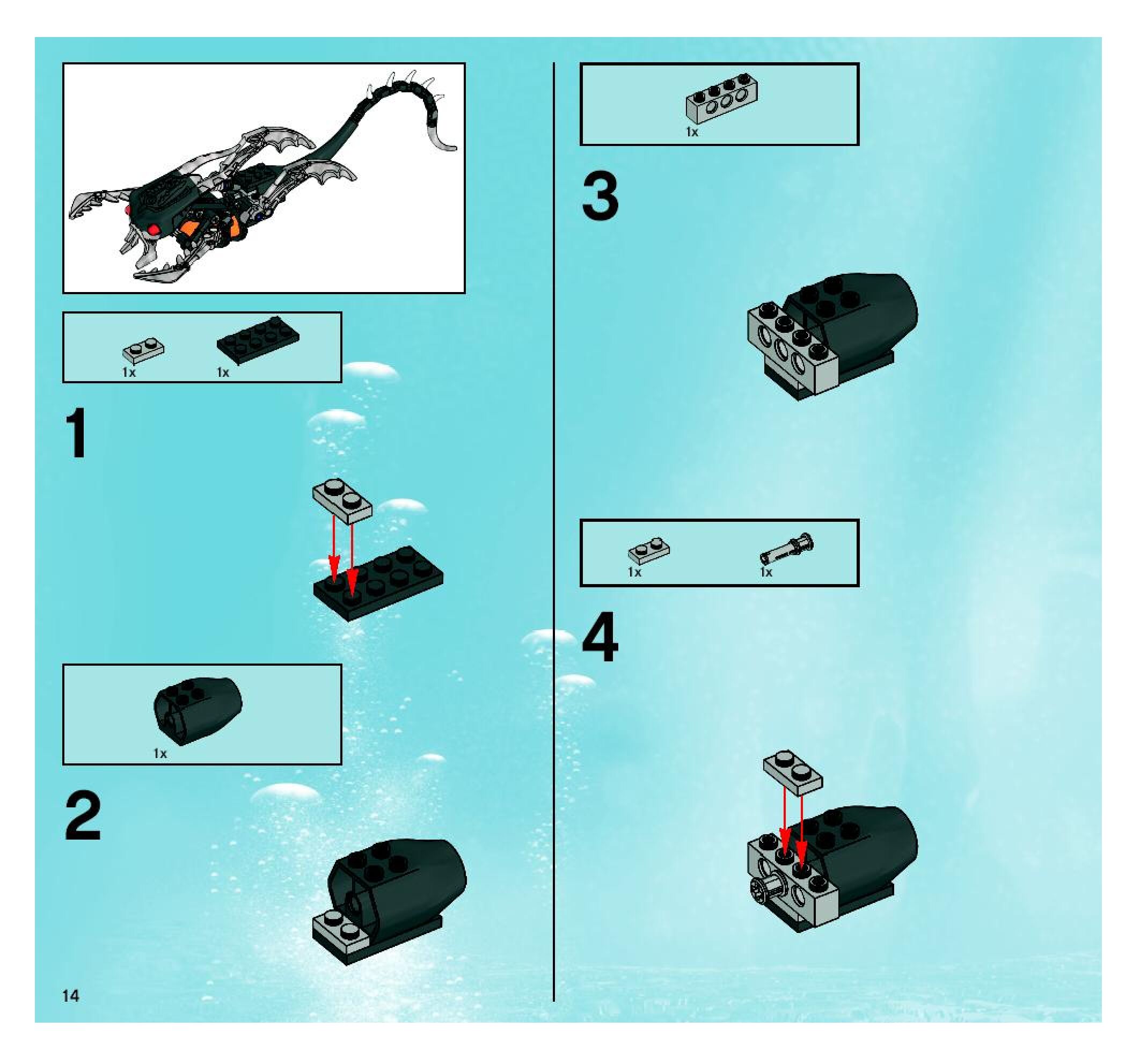 1x 1x

1

1x

2

14

1x

3

1x 1x

4