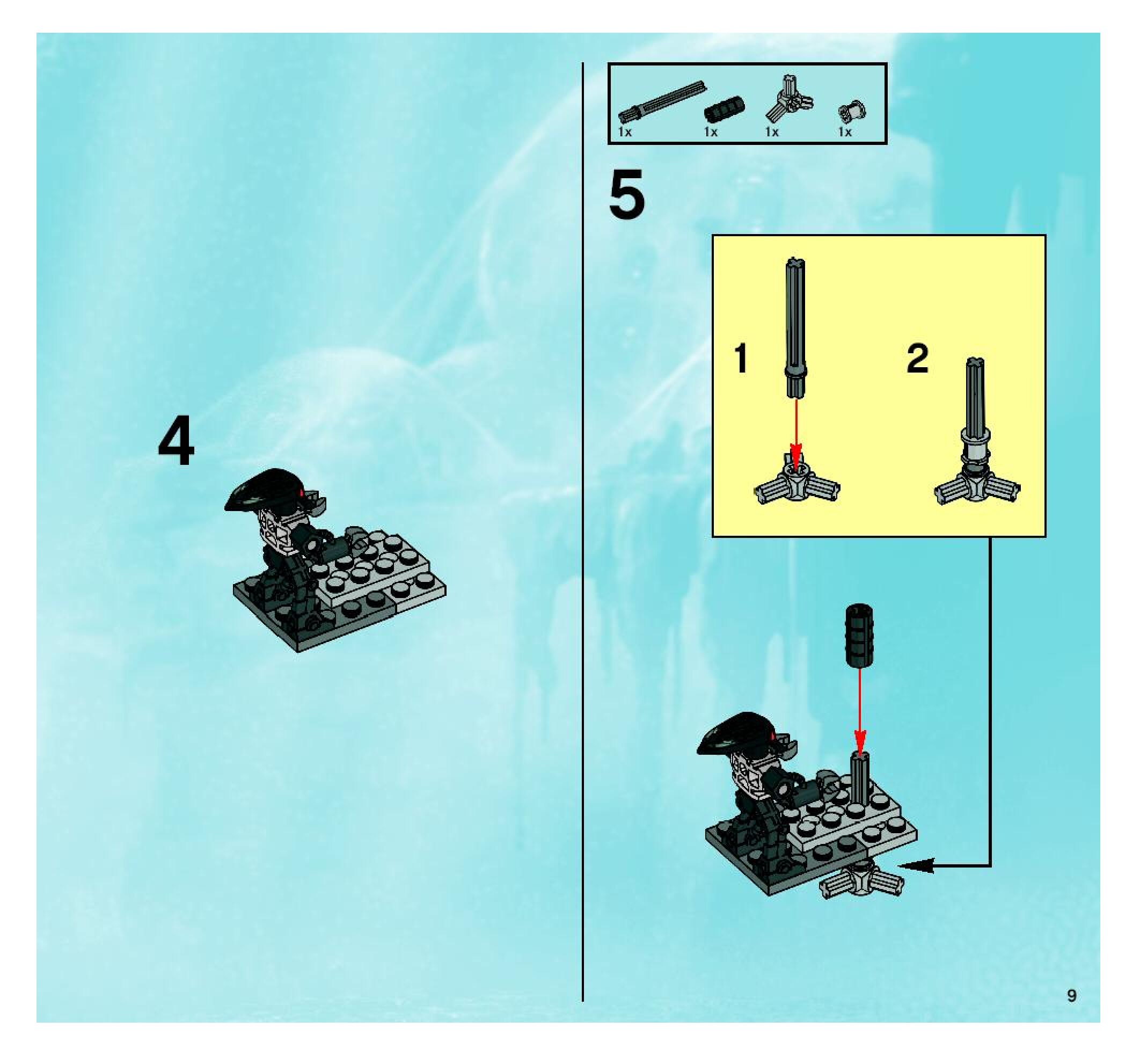 4

1x 1x 1x 1x

5

1

2

9