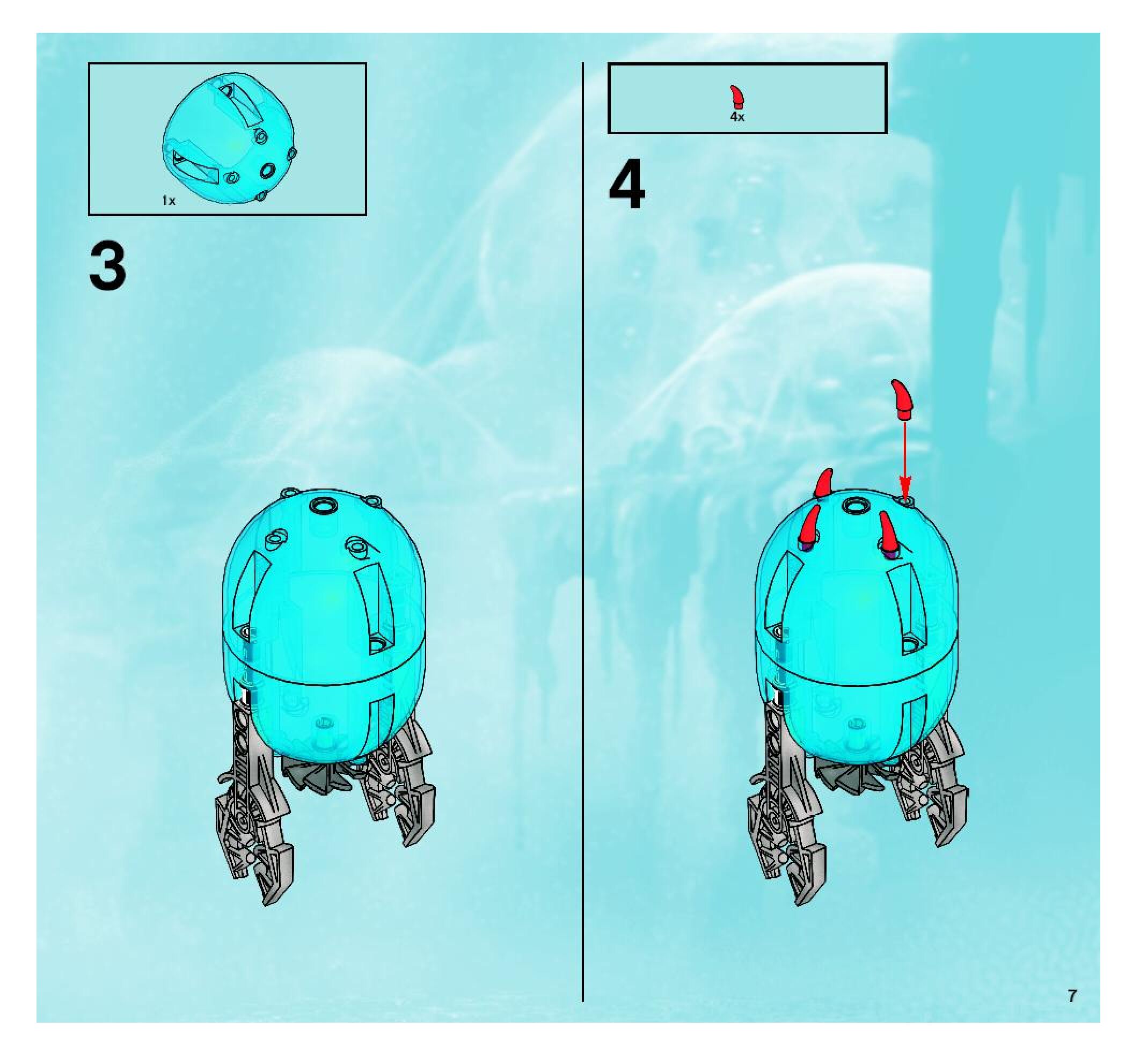 1x

3

4x

4

7