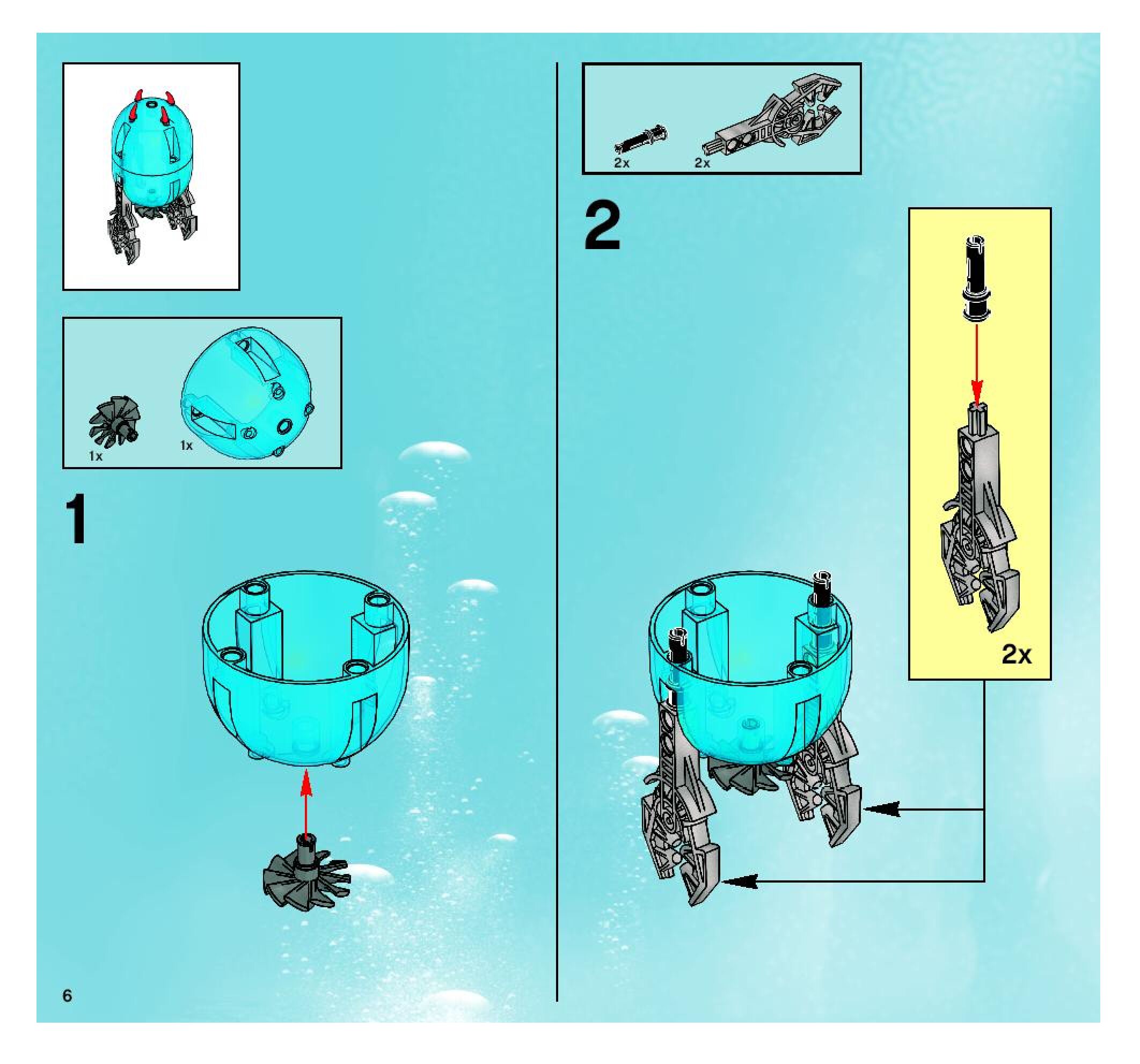 1x 1x

1

2x 2x

2

2x

6