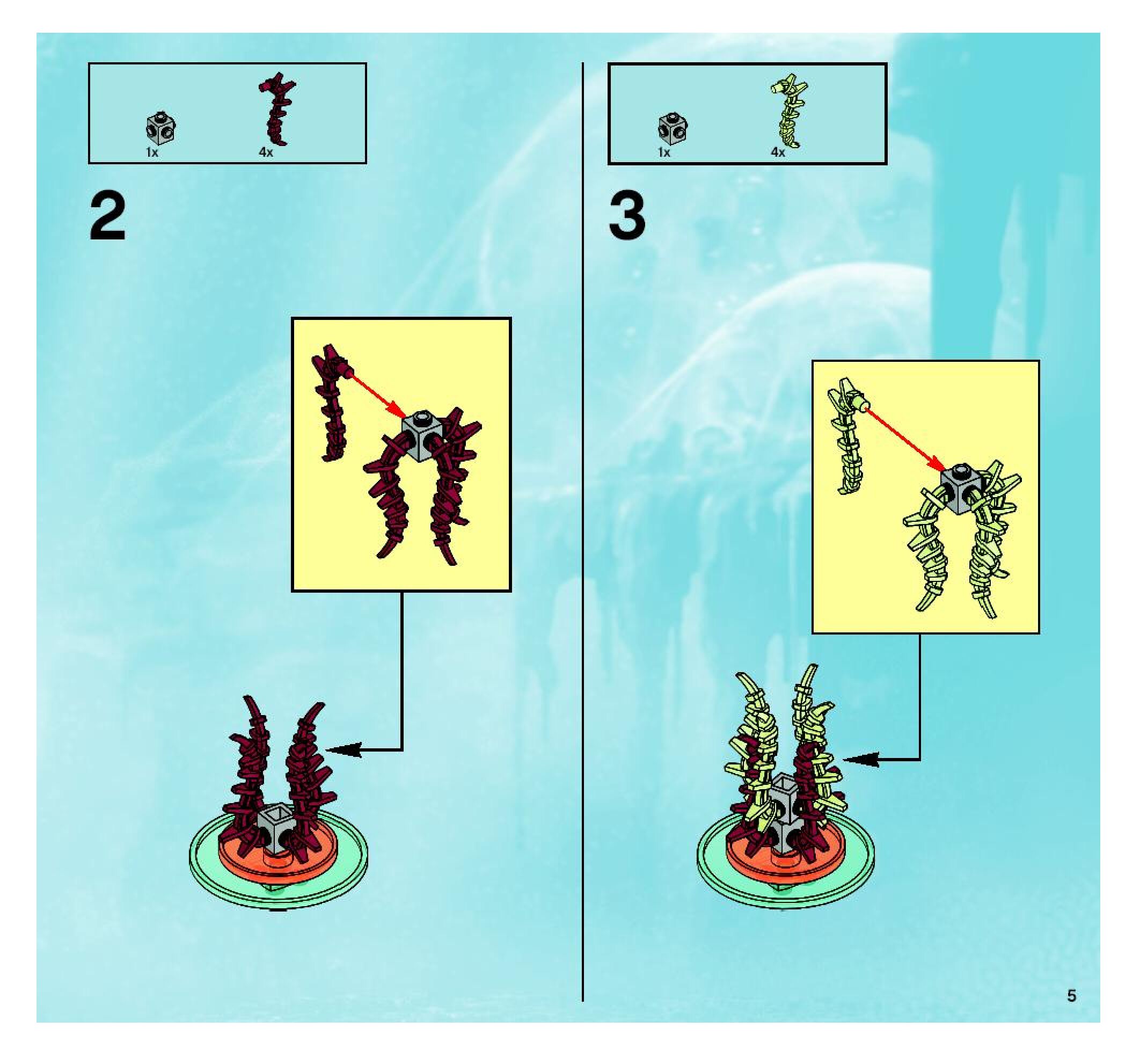 1x 4x

2

1x 4x

3

5