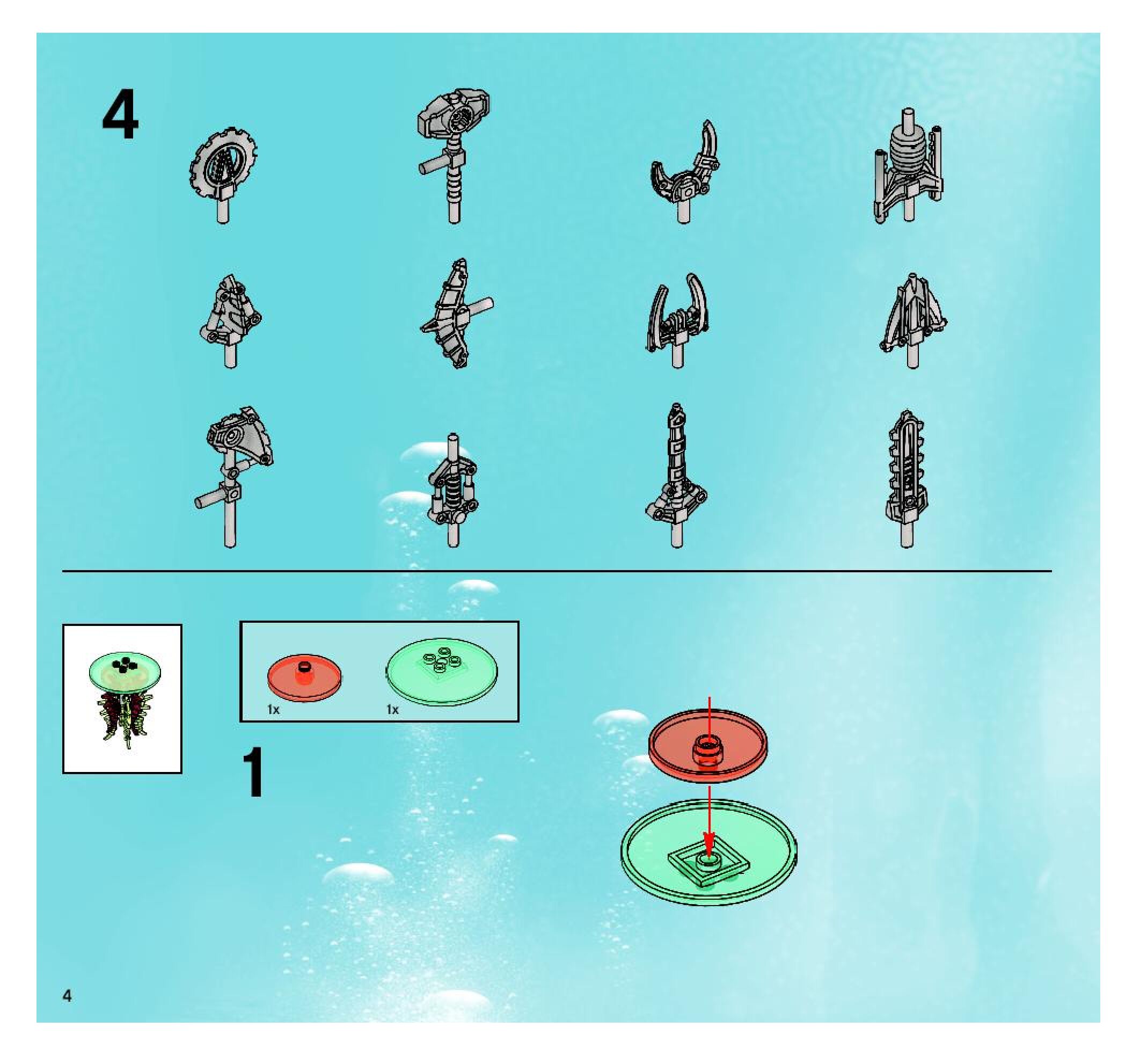 4

1x
1x

1

4