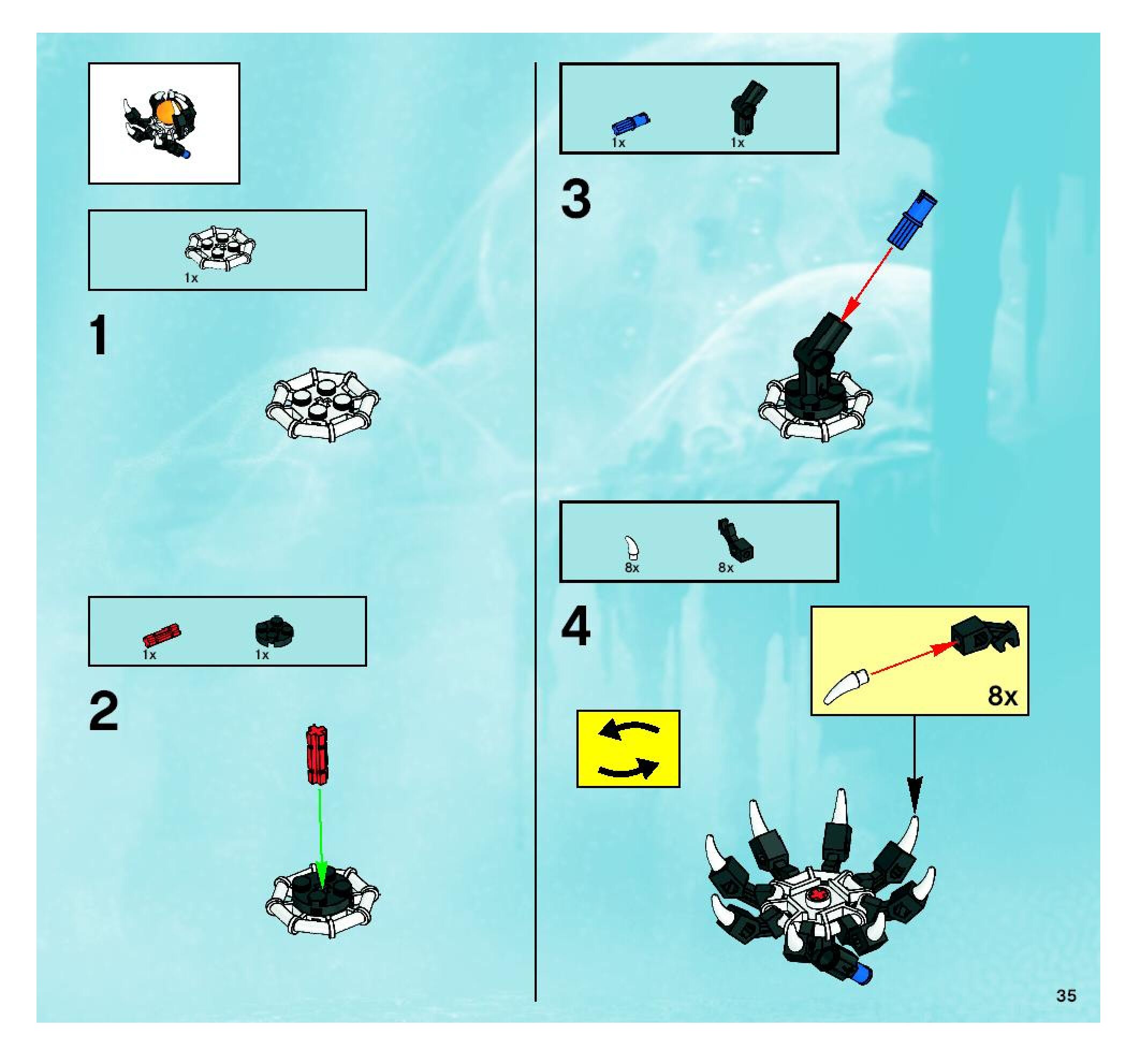 1x

1

1x 1x

2

1x 1x

3

8x 8x

4

8x

35