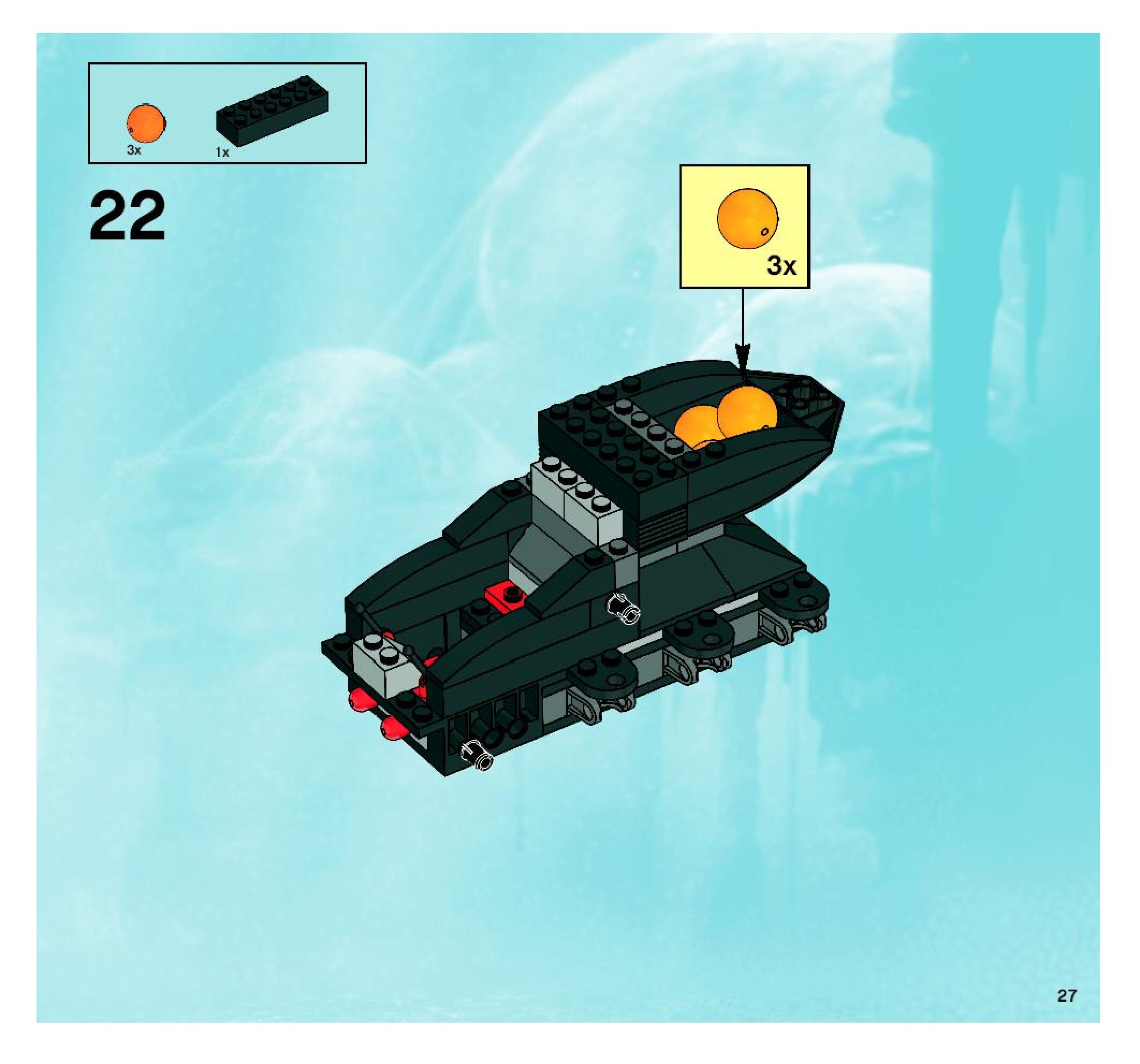 3x

1x

22

3x

27