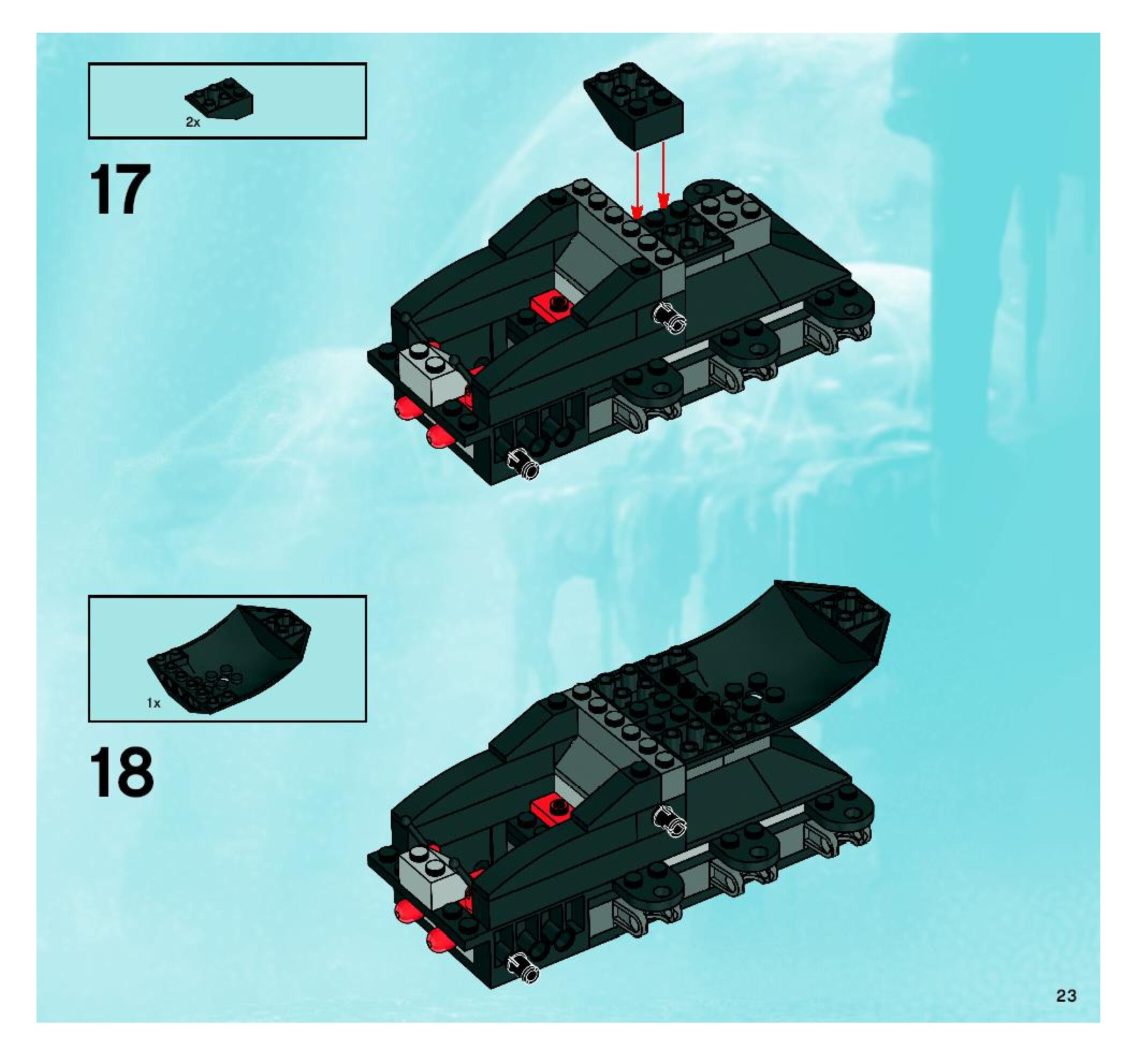 2x

17

1x

18

23