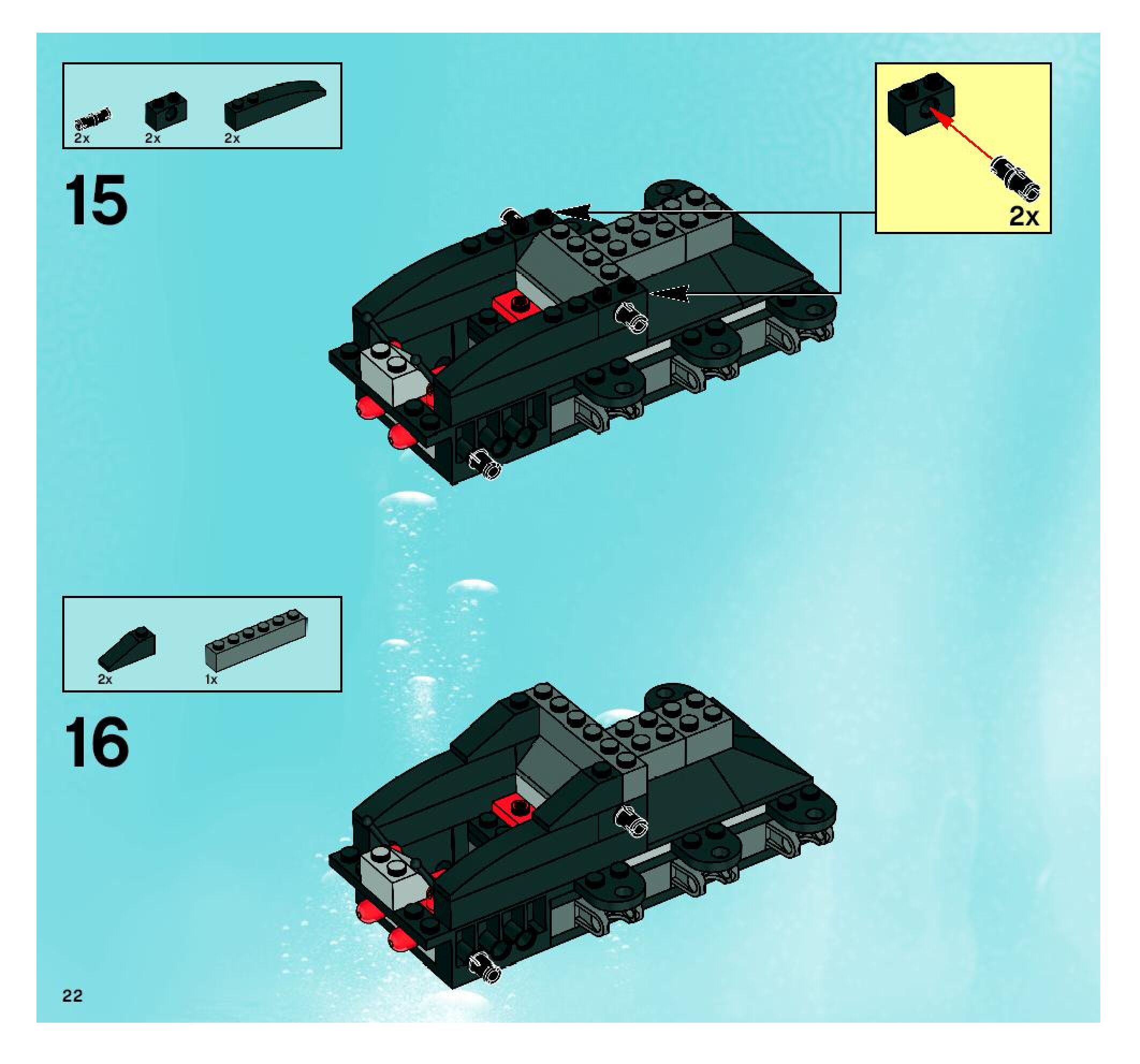 2x
2x
2x

15

2x

2x
1x

16

22