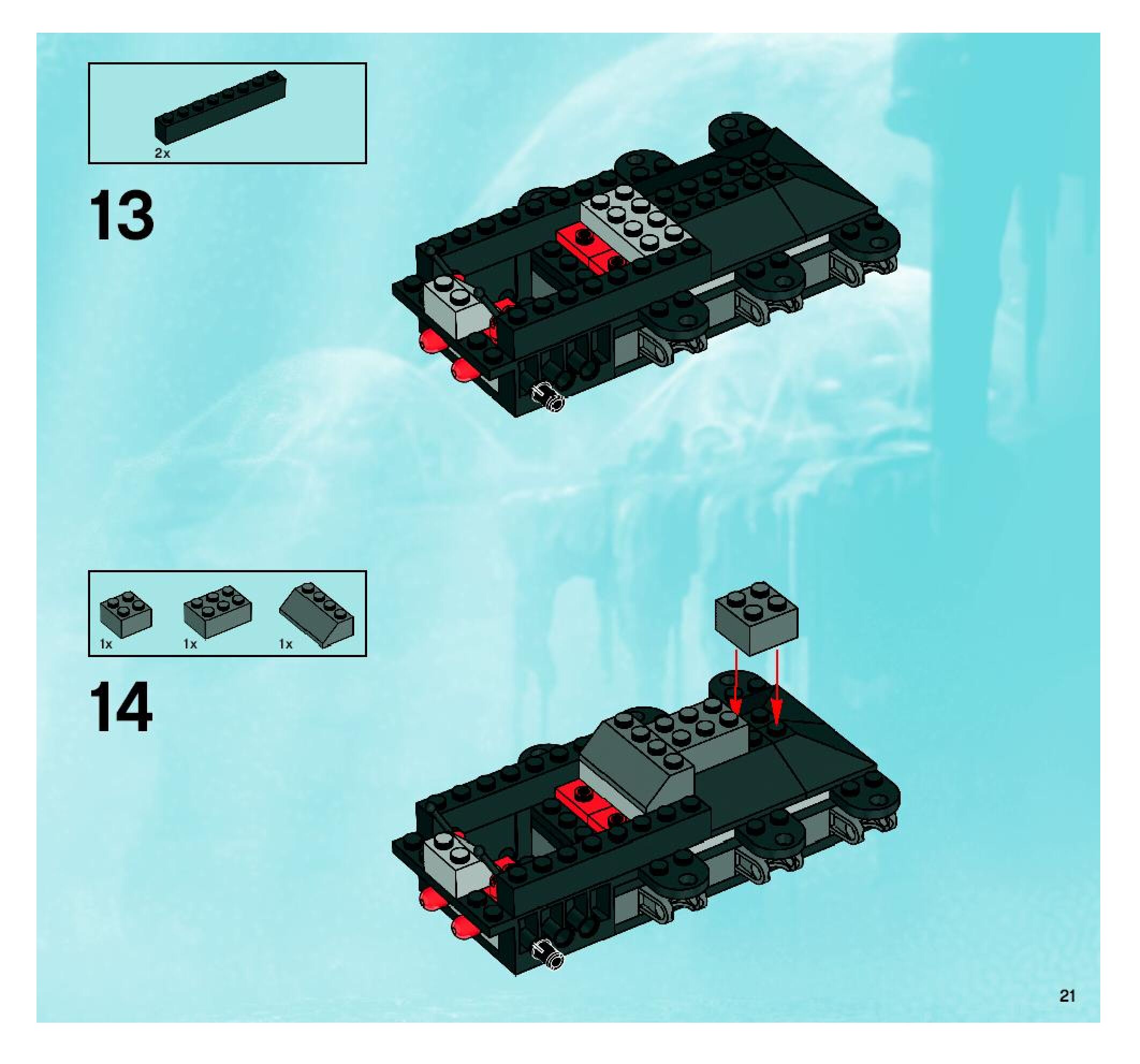 2x

13

1x 1x 1x

14

21