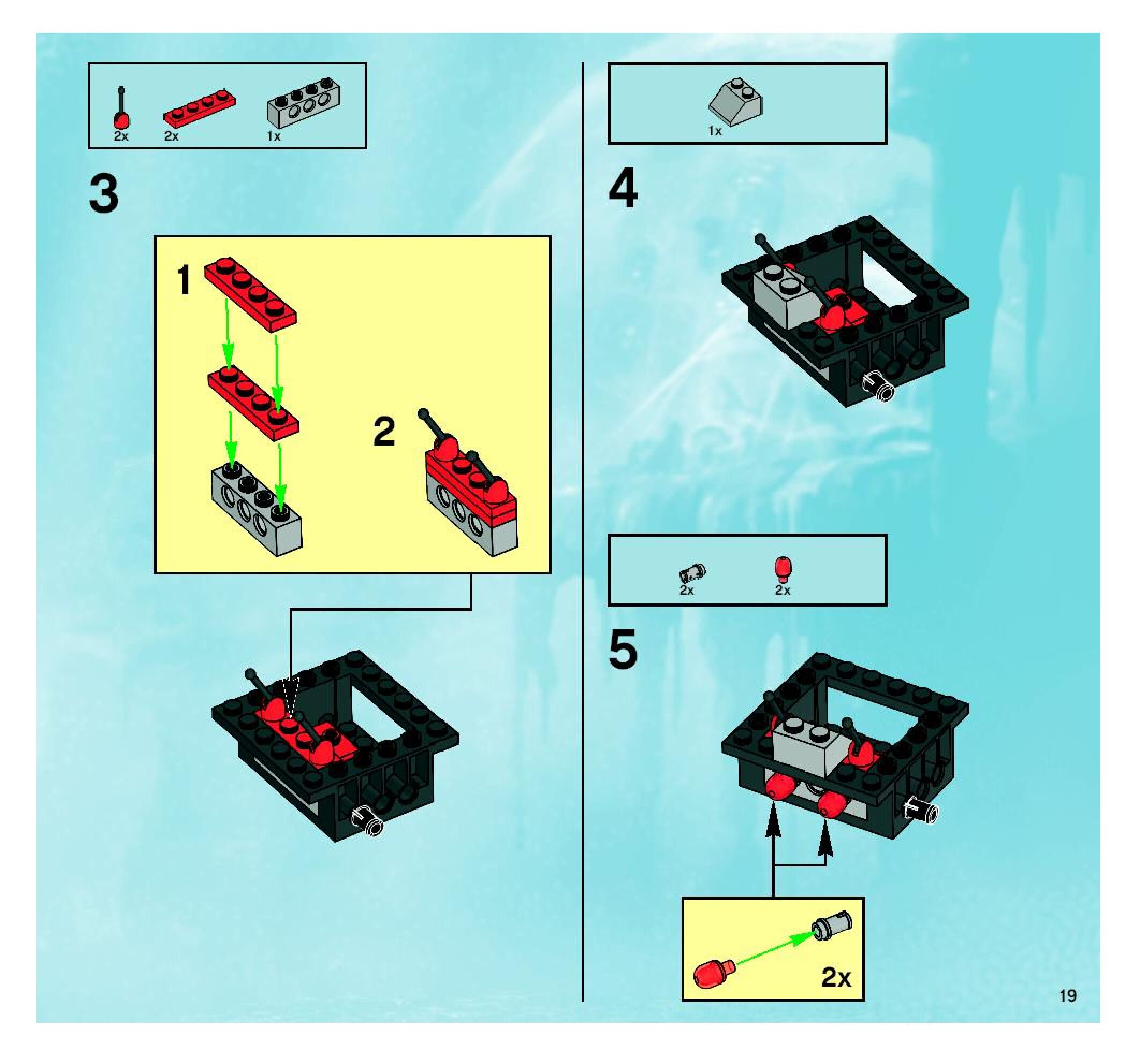 2x 2x 1x

3

1

2

1x

4

2x 2x

5

2x

19