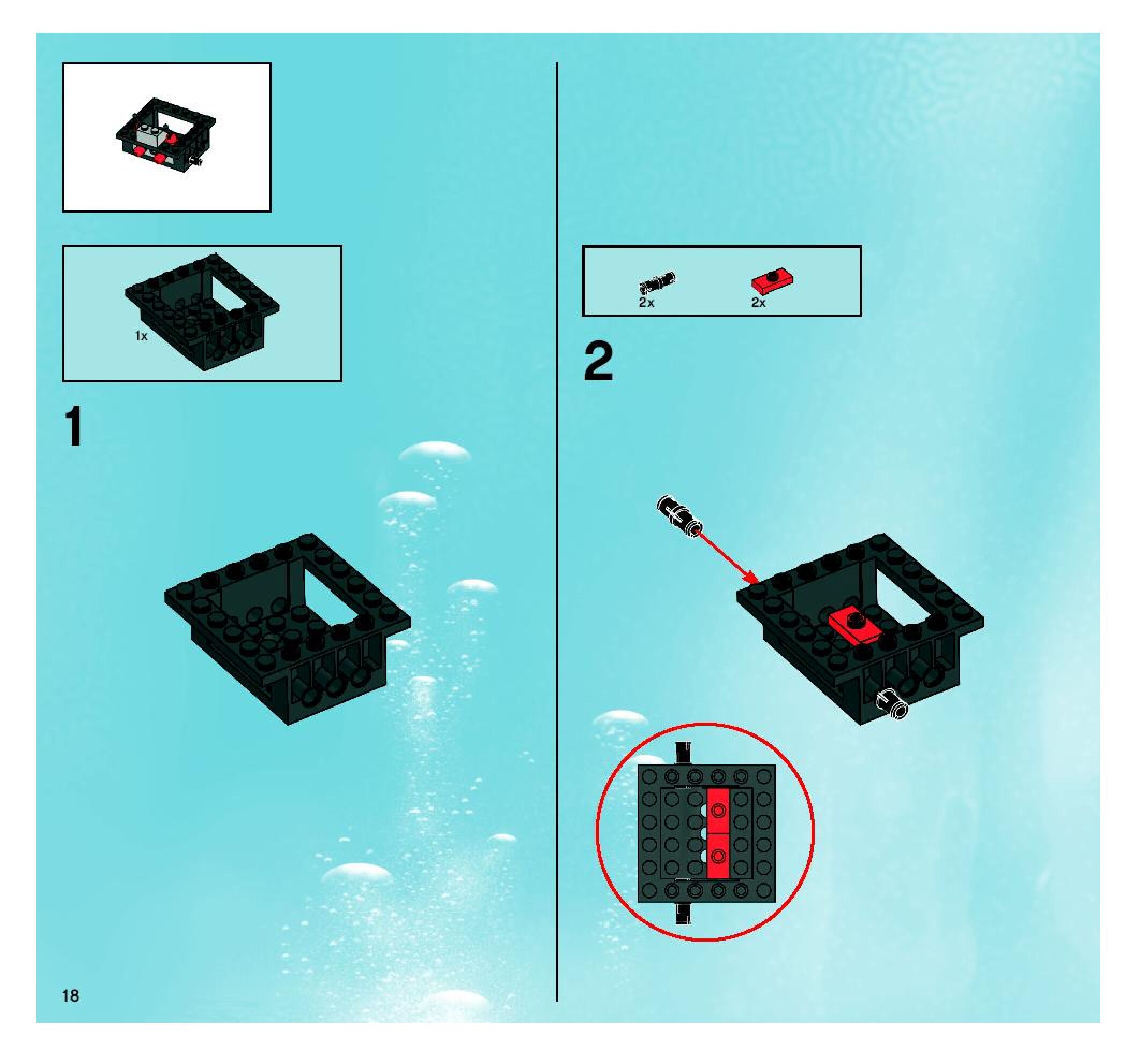 1x

1

2x 2x

2

18