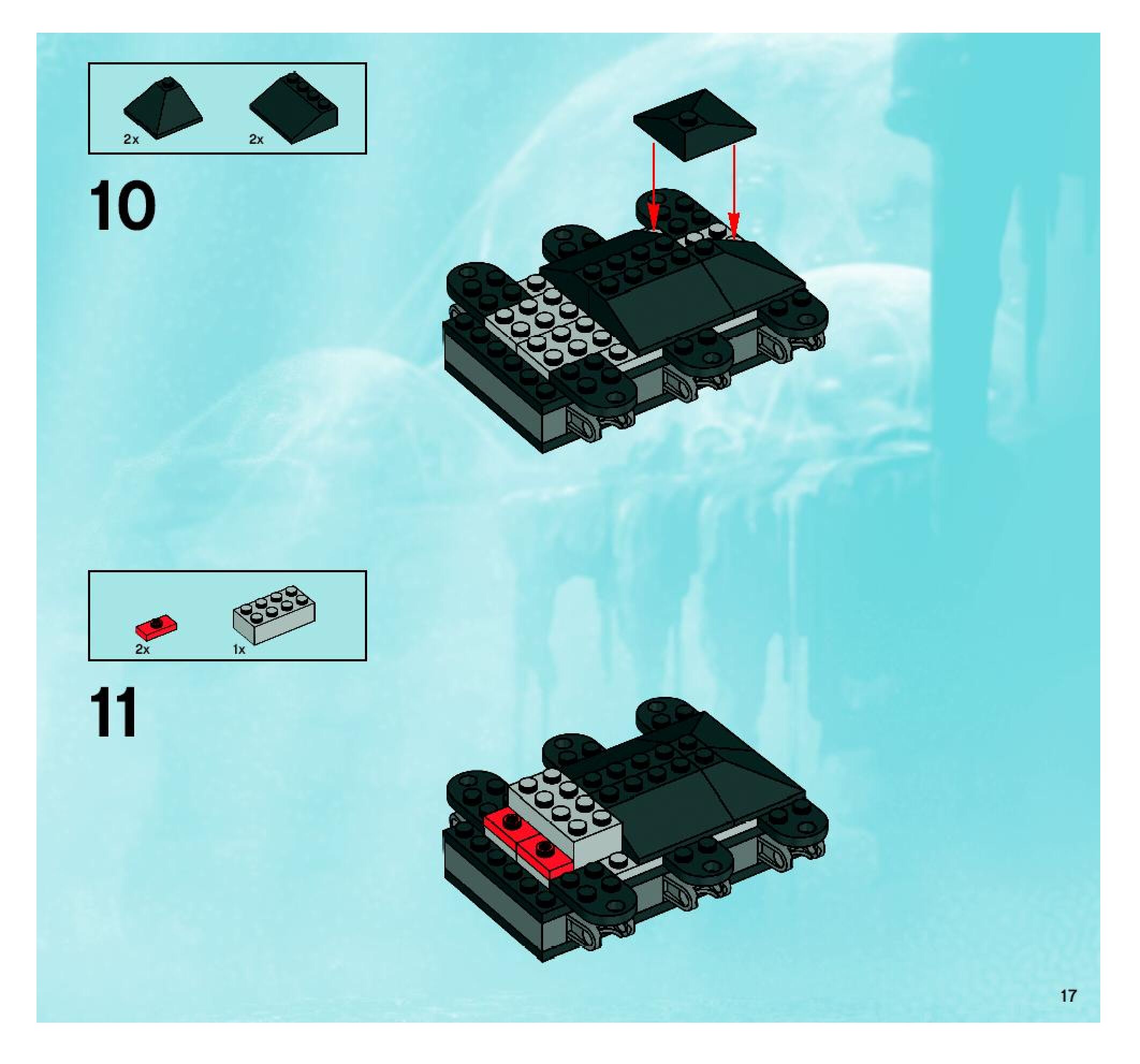 2x 2x

10

2x 1x

11

17