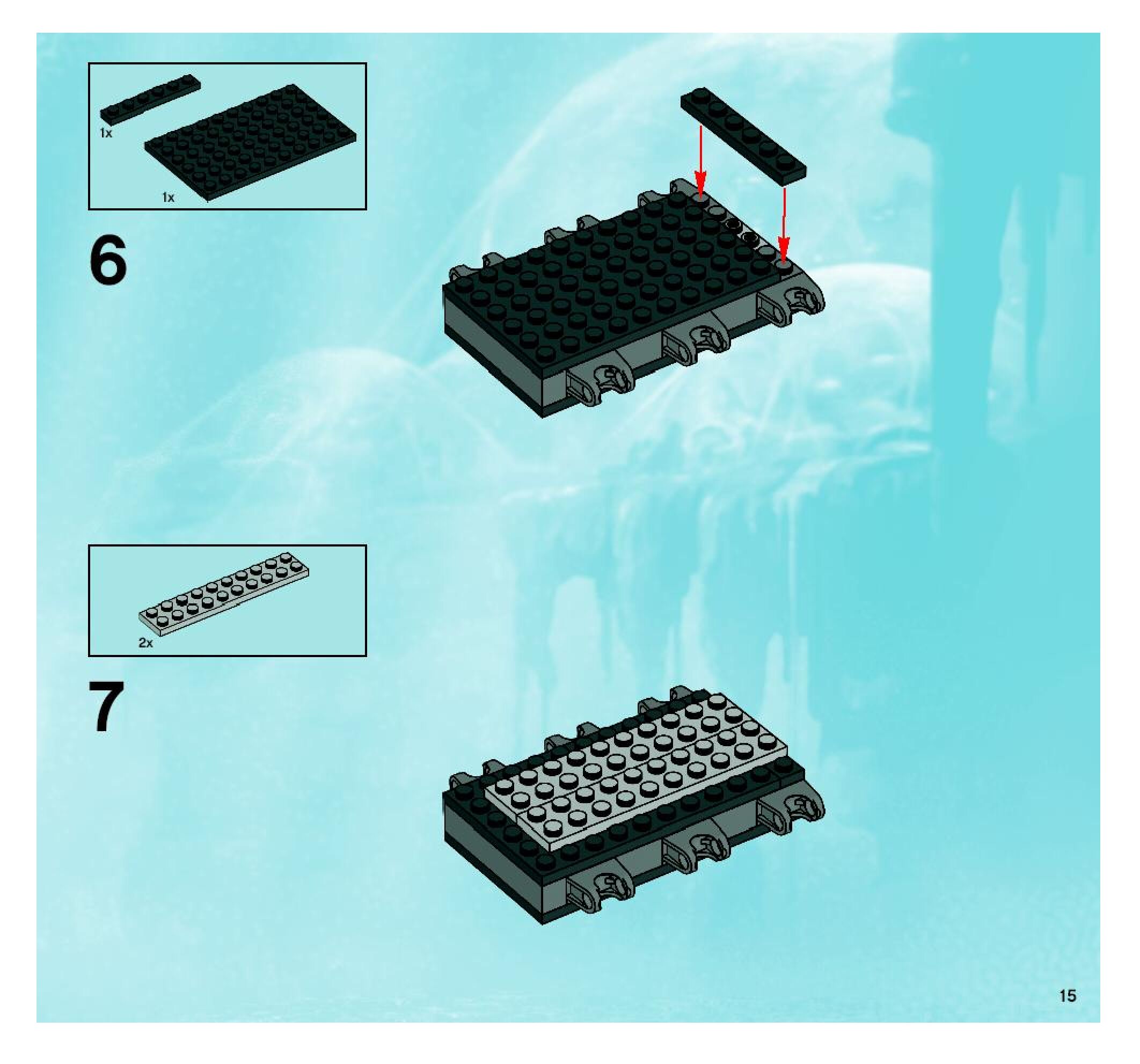 1x

1x

6

2x

7

15