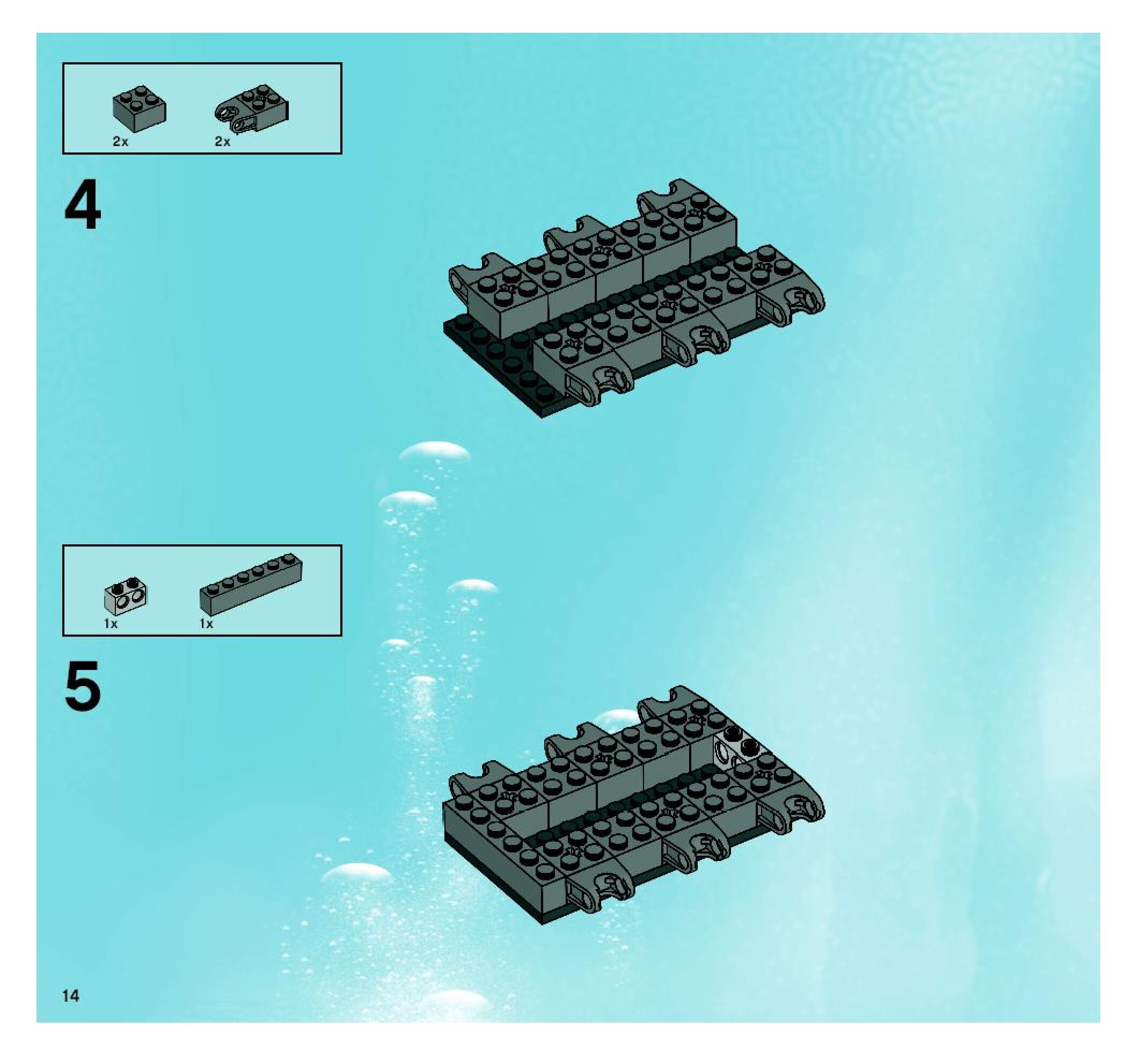 2x 2x

4

1x 1x

5

14