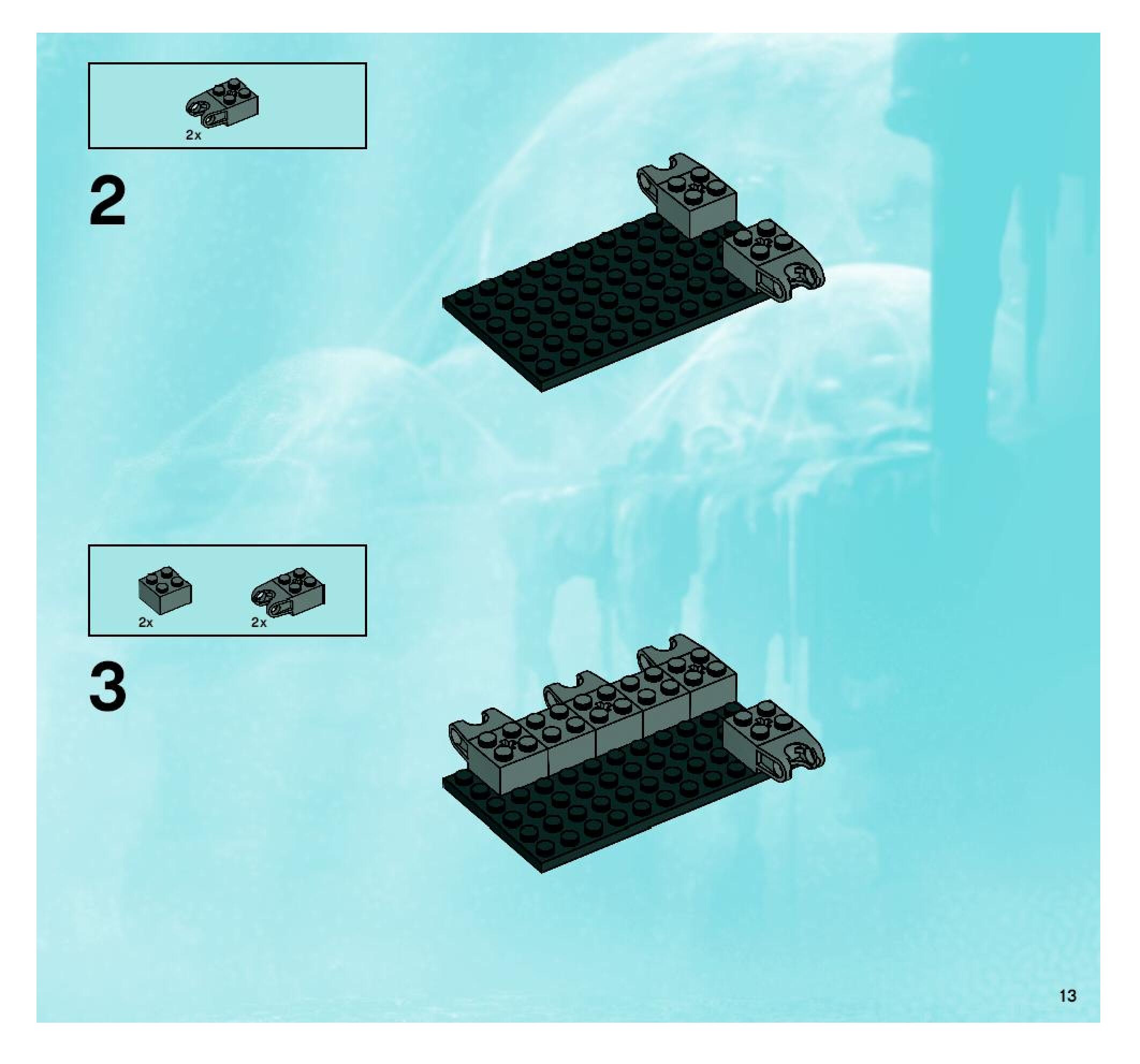 2x

2

2x

2x

3

13