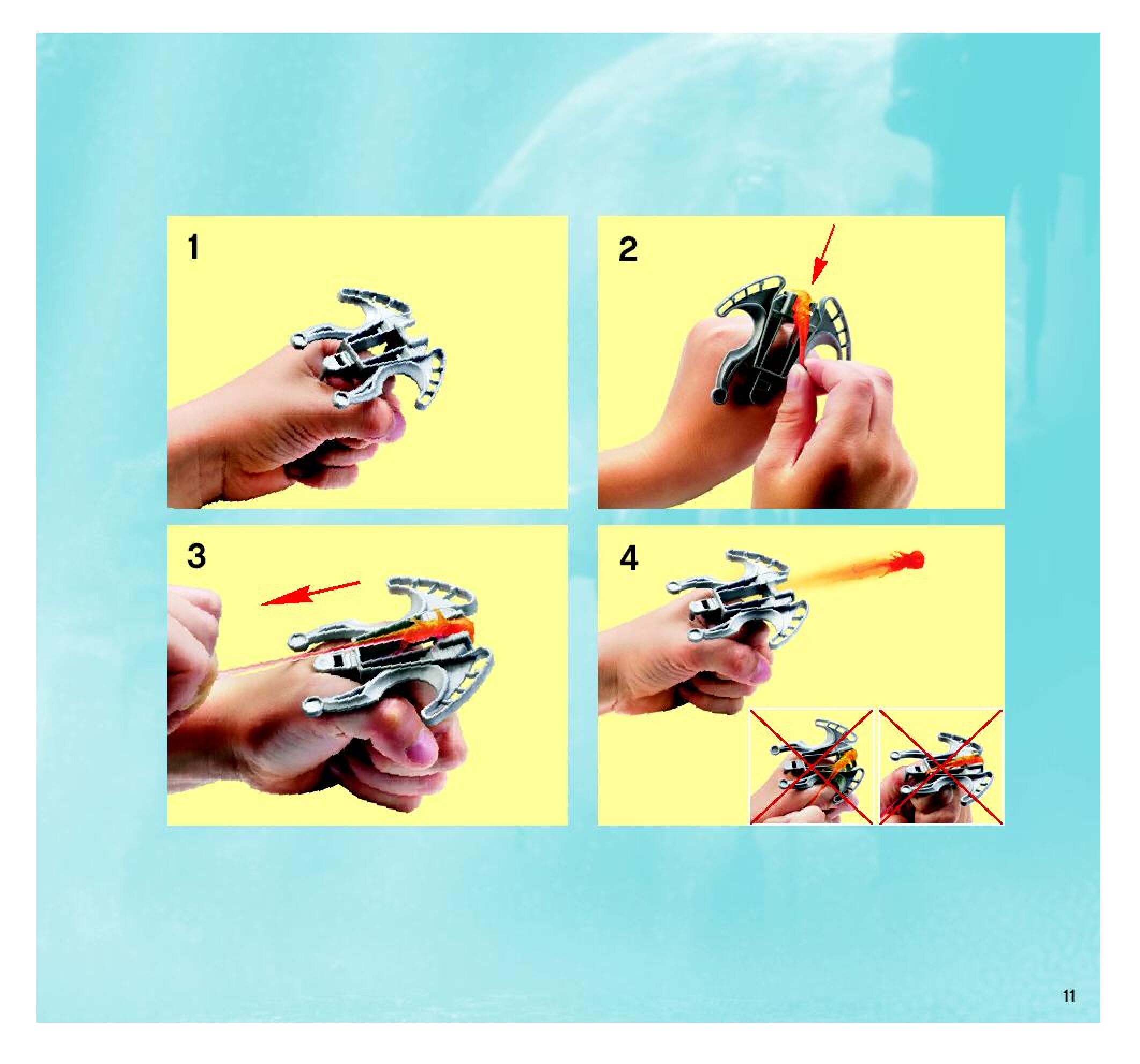 1

2

3

4

11