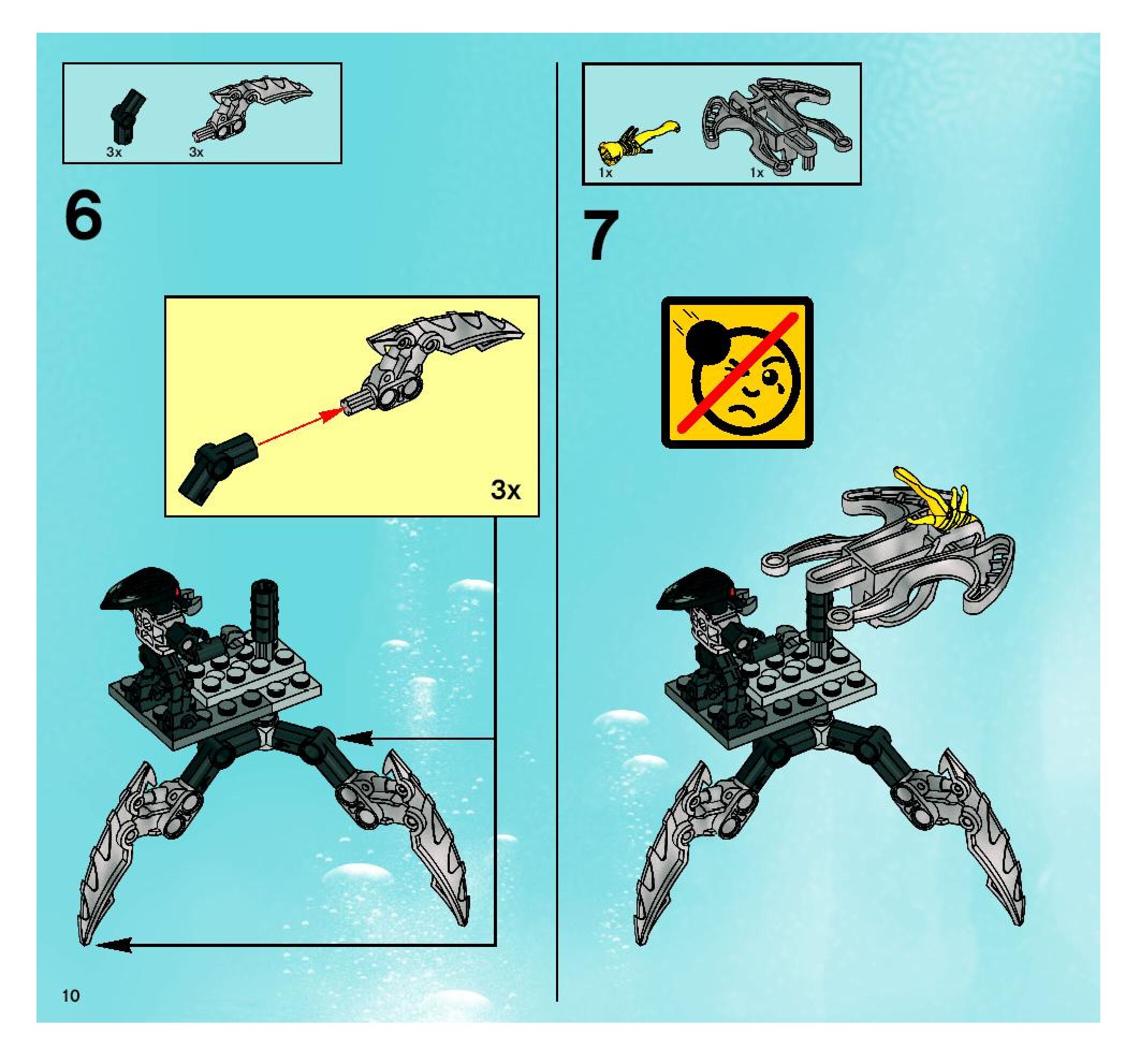 3x 3x

6

3x

10

1x 1x

7