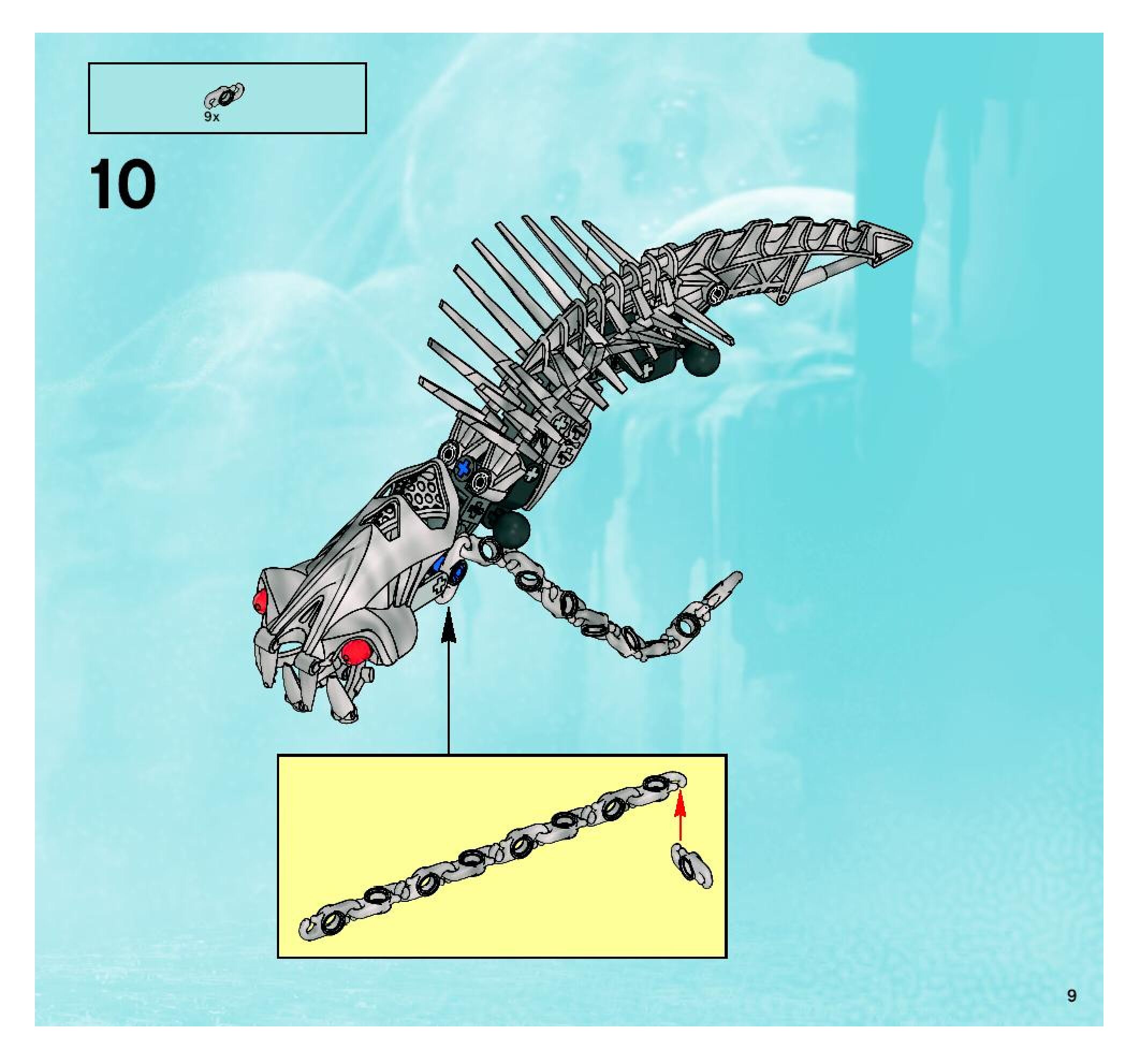 9x

10

9