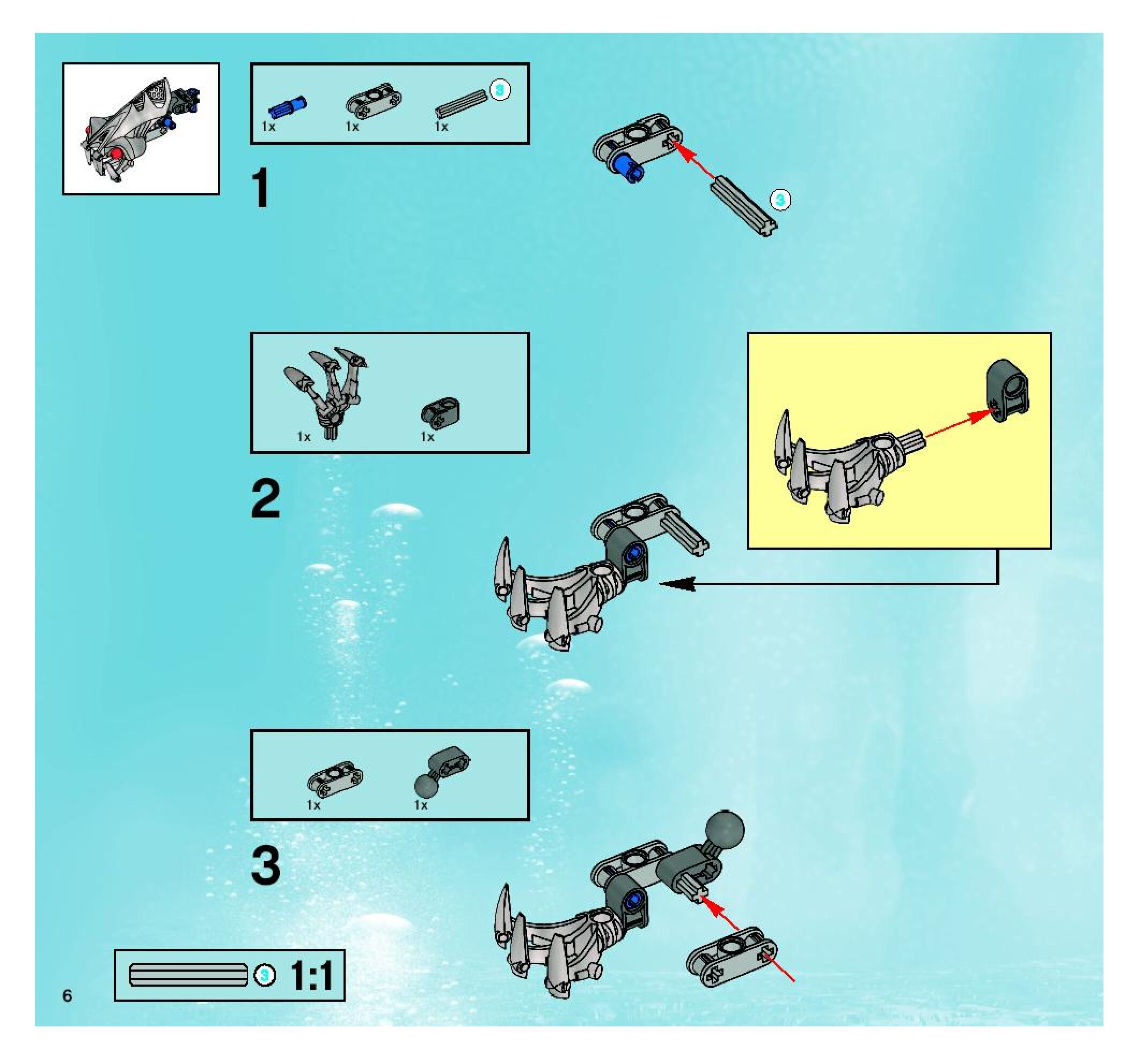 1x 1x 1x 3

1

3

1x 1x

2

1x 1x

3

3 1:1

6