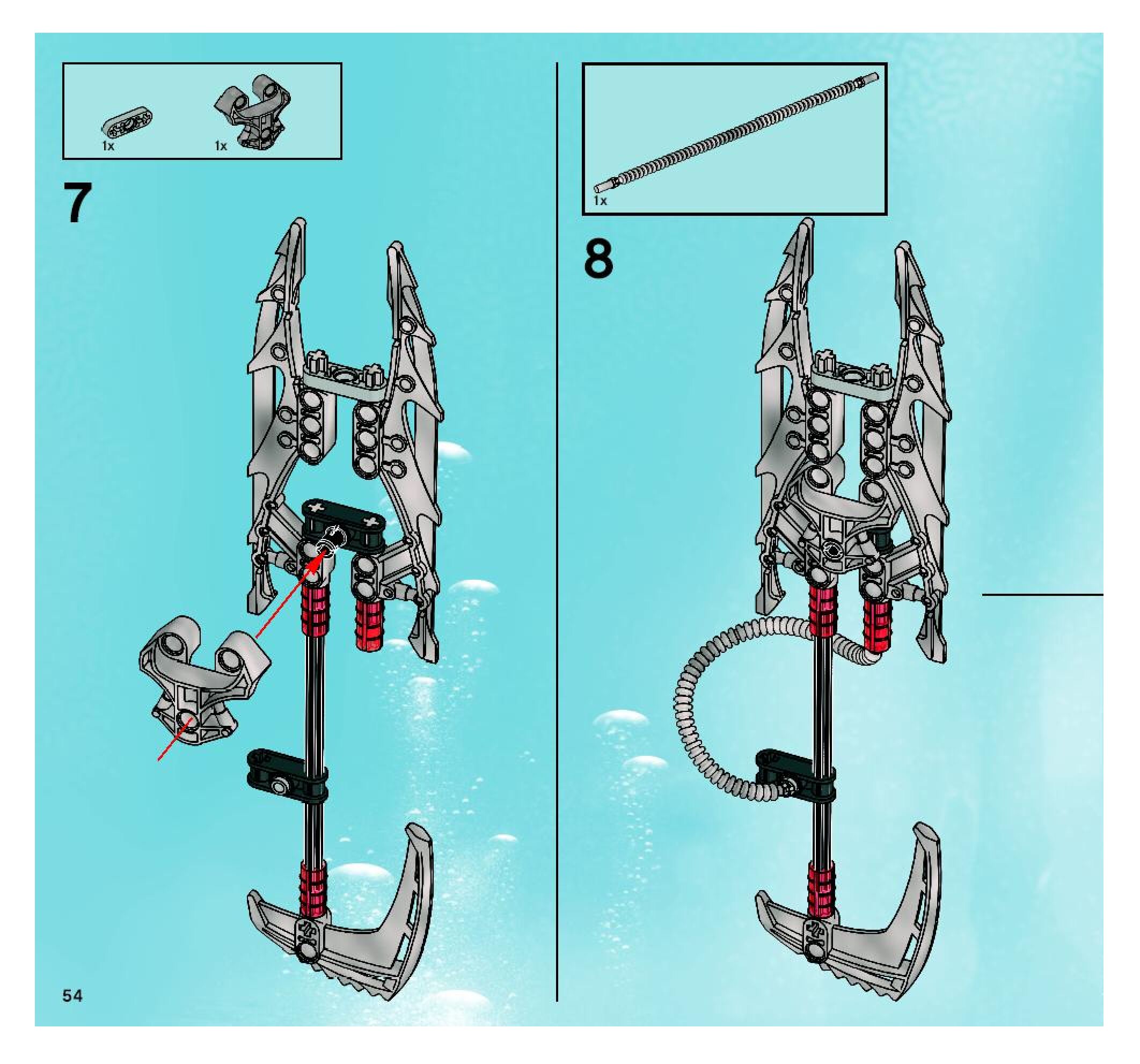 1x 1x

7

1x

8

54